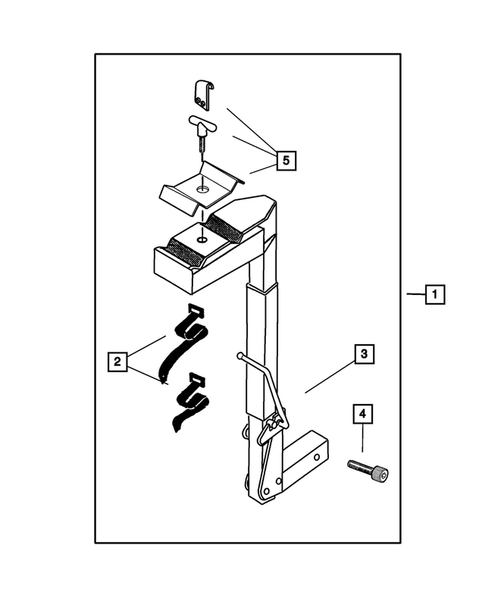 5
1
2
3
4