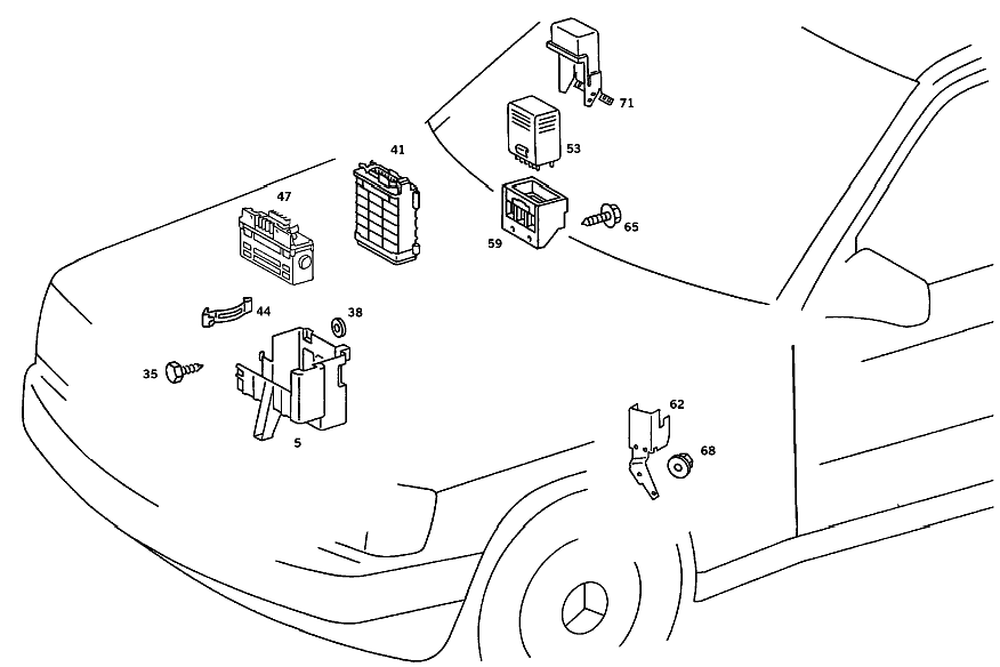 71
53
41
47
59
65
44
38
35
5
62
68