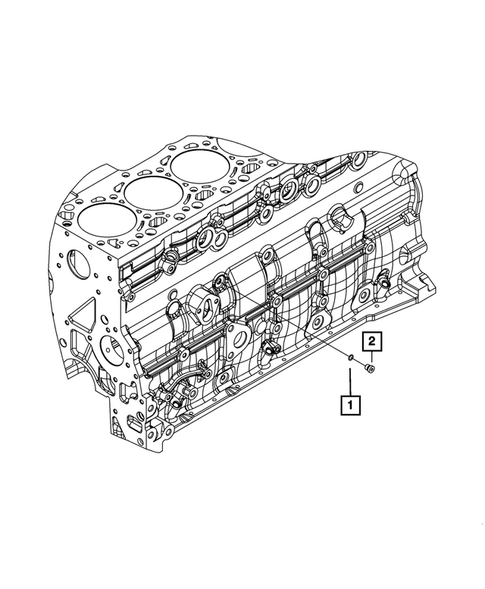 2

1