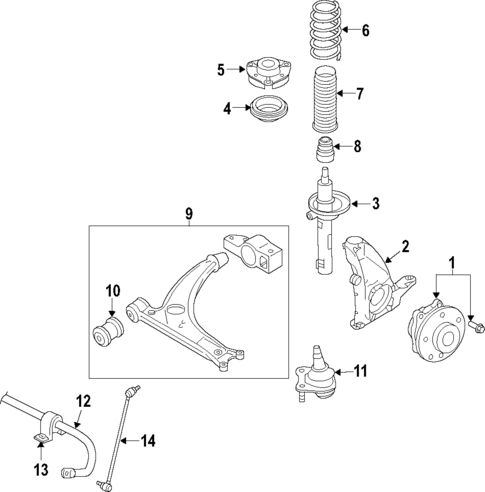 6
5
7
4
8
3
9
2
1
10
11
12
14
13