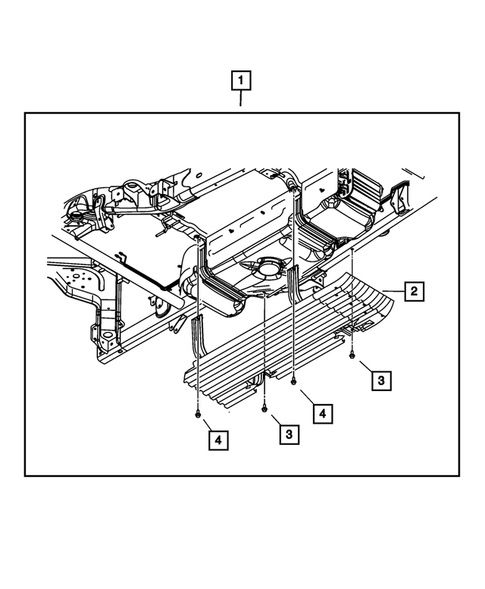 1

2

3

4

3

4