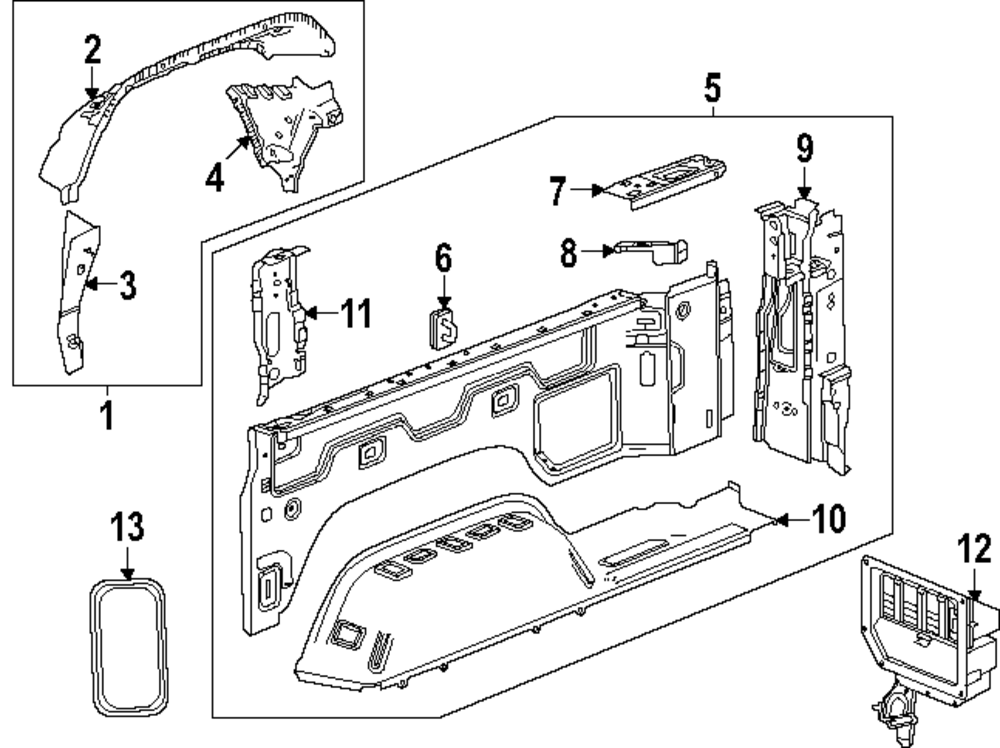 2
4
3
1
5
7
9
8
6
11
10
13
12