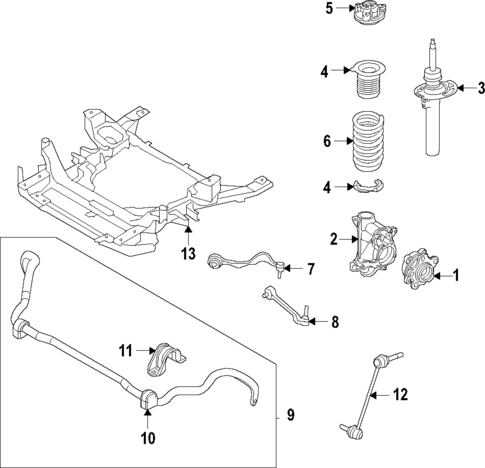 5
4
3
6
4
2
13
7
1
8
11
12
9
10