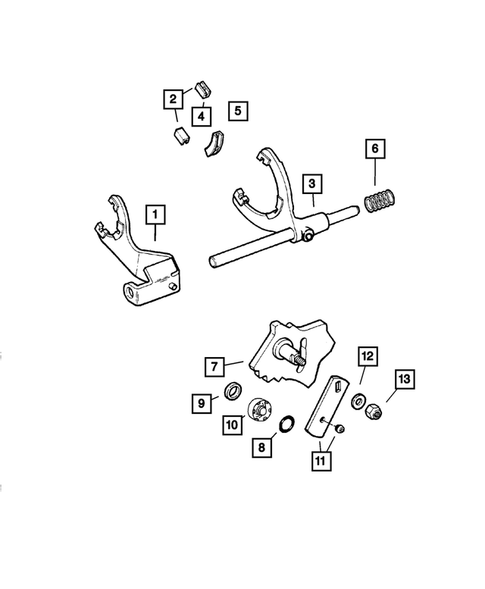 2
4
5
6
3
1
7
12
13
9
10
8
11