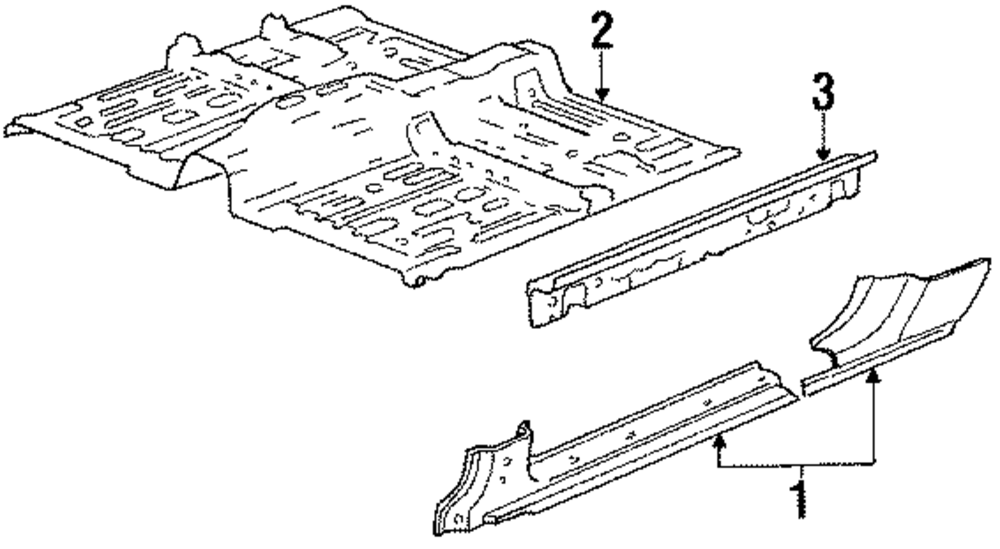 2
3
1