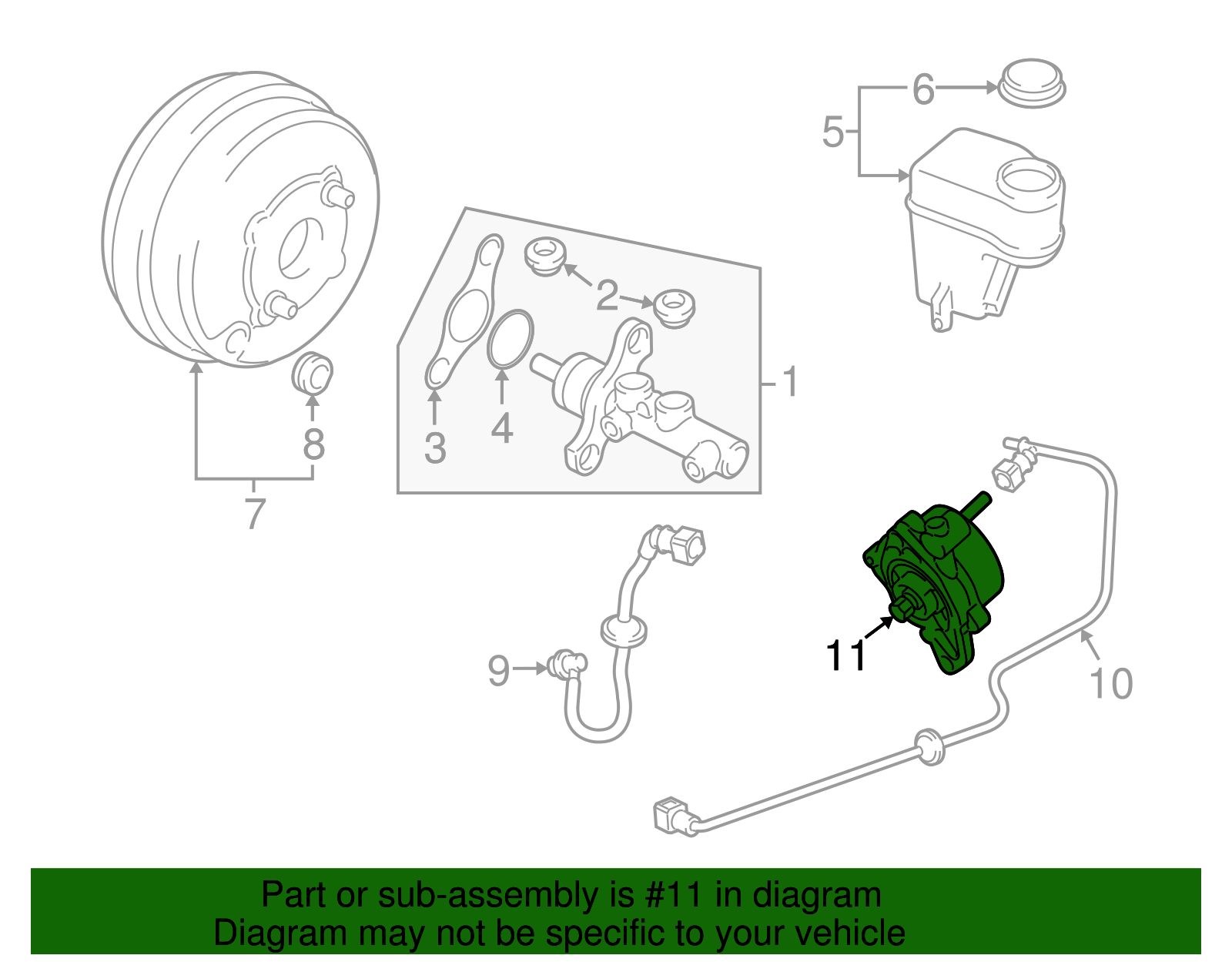 6
5
2
1
3
4
8
7
9
11
10

Part or sub-assembly is #11 in diagram
Diagram may not be specific to your vehicle