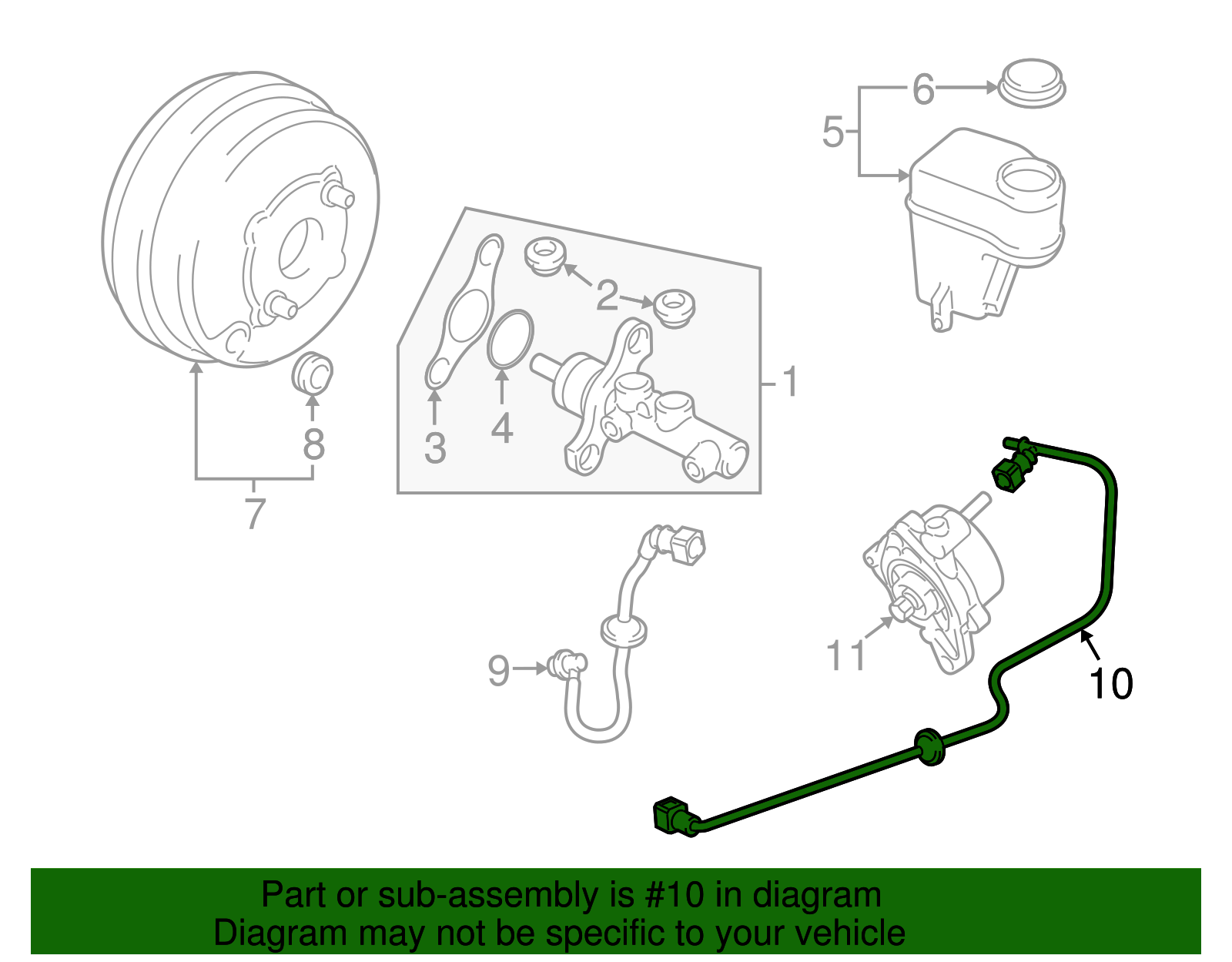 6
5
2
1
3
4
8
7
9
11
10

Part or sub-assembly is #10 in diagram
Diagram may not be specific to your vehicle