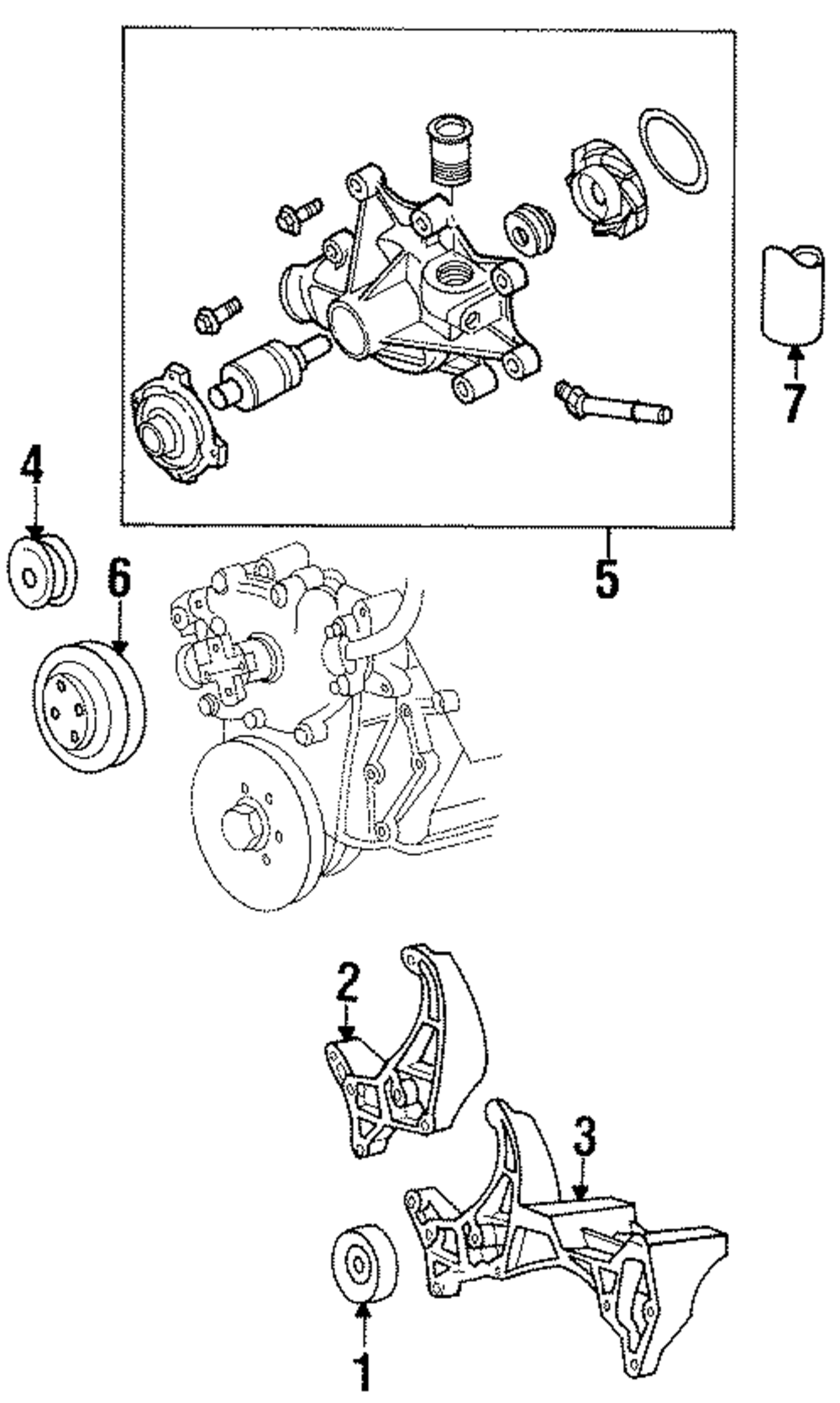 7
4
5
6
2
3
1