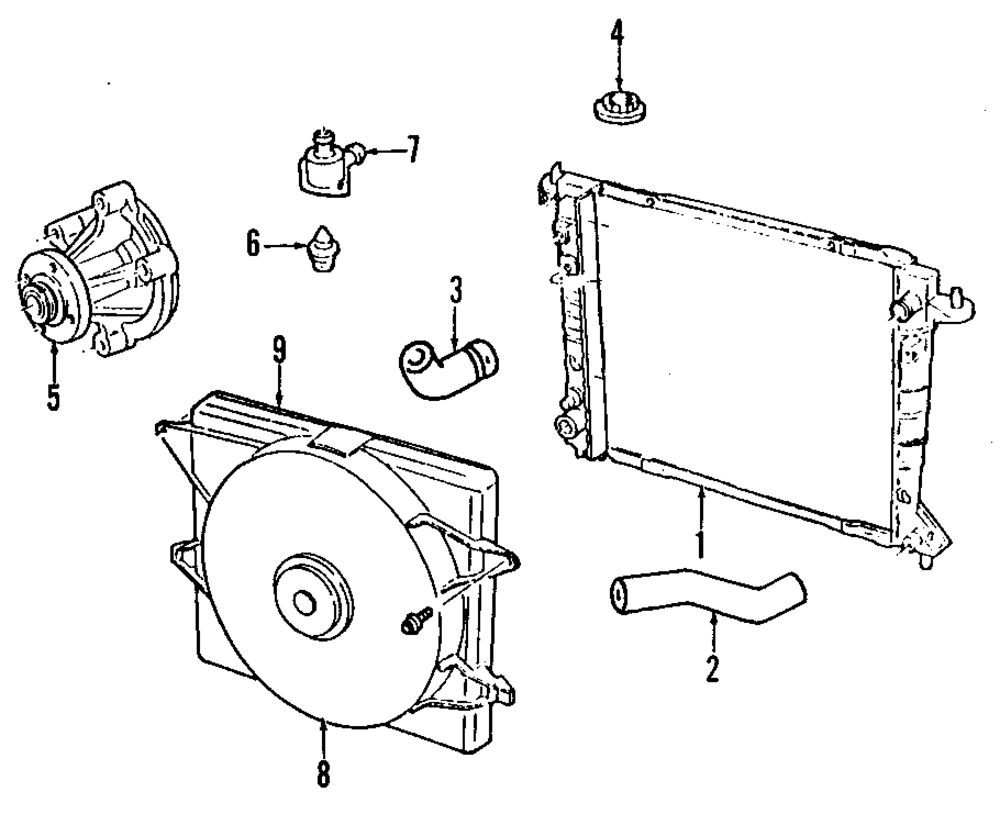 4
7
6
3
5
9
1
2
8