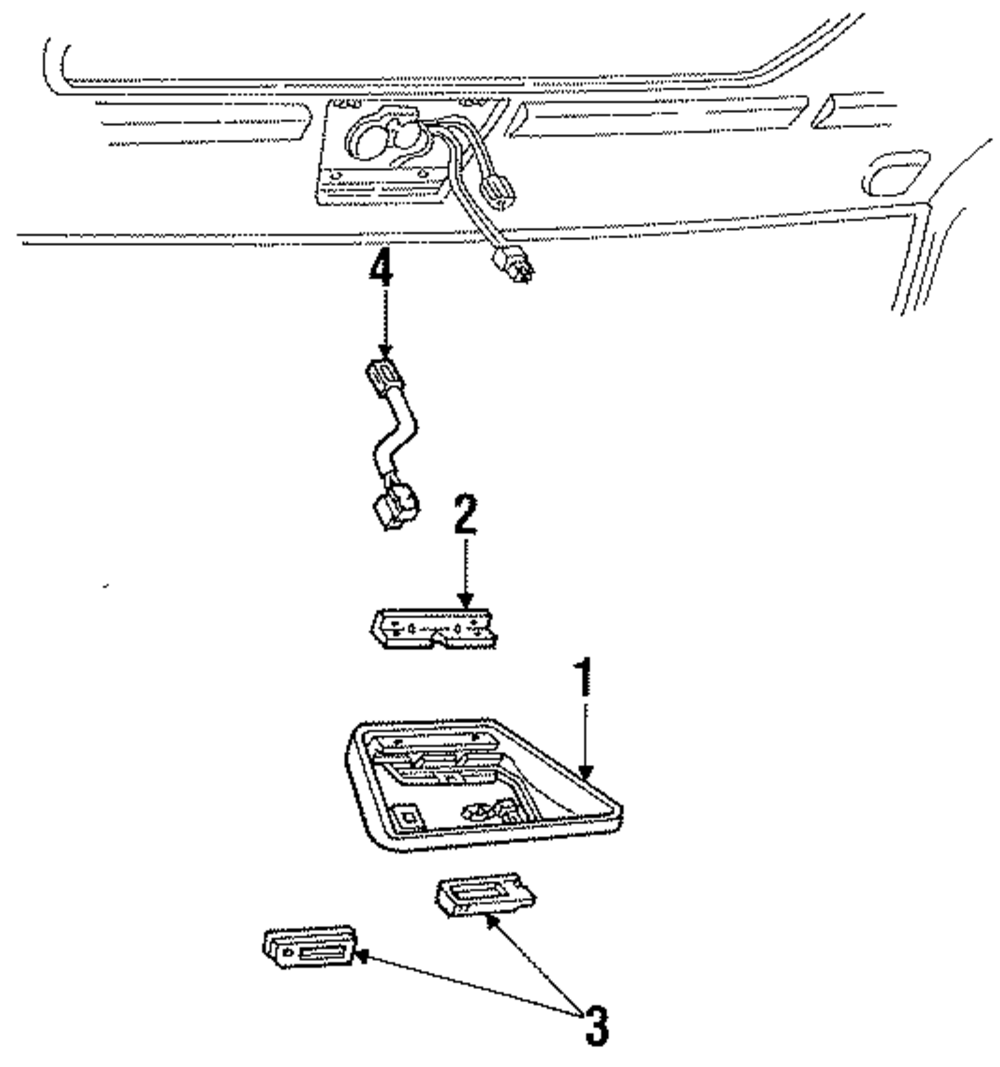 4
2
1
3