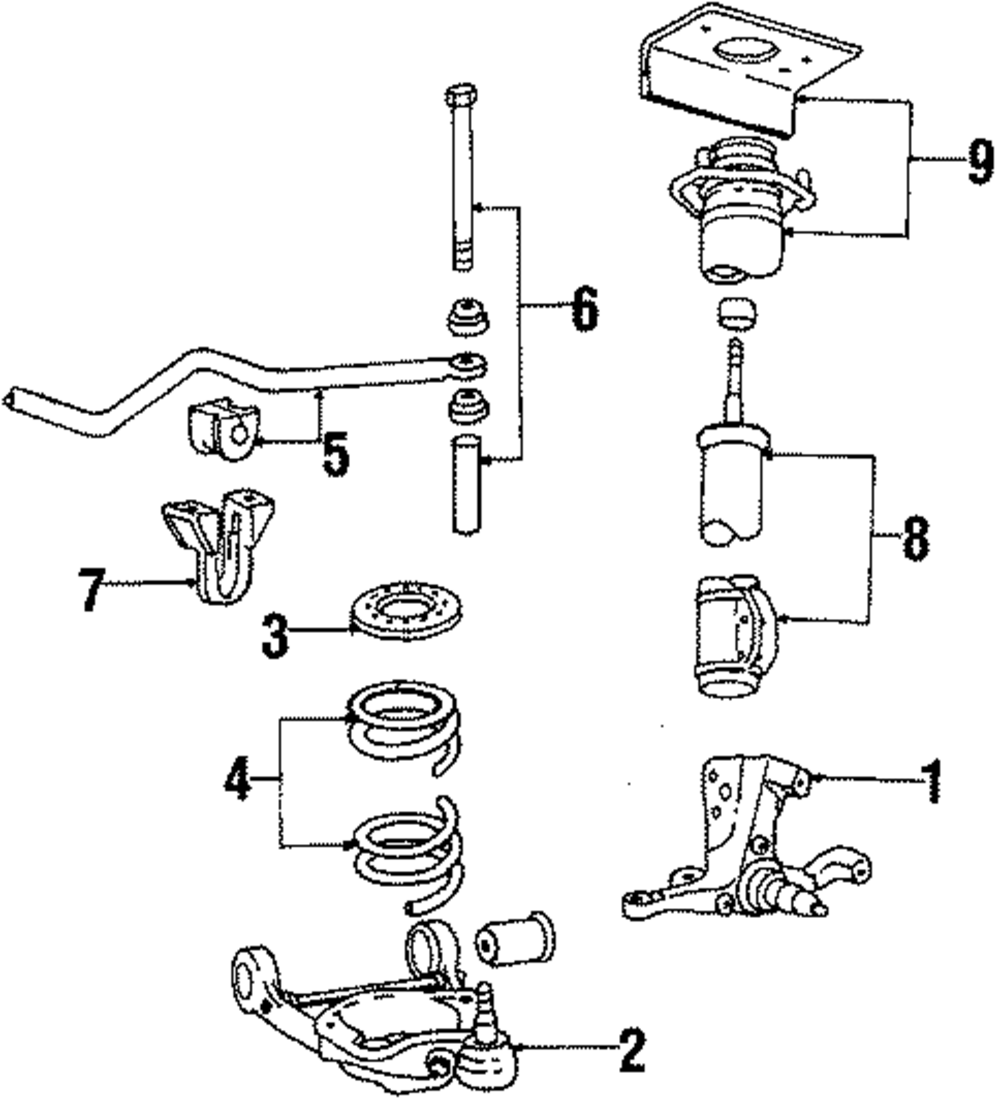 9
6
5
8
7
3
4
1
2