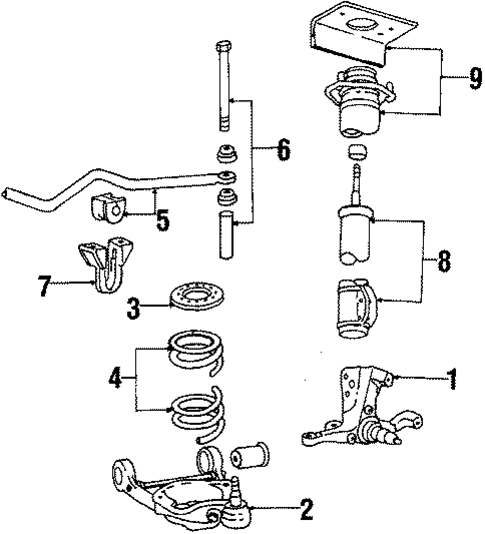 9
6
5
8
7
3
4
1
2