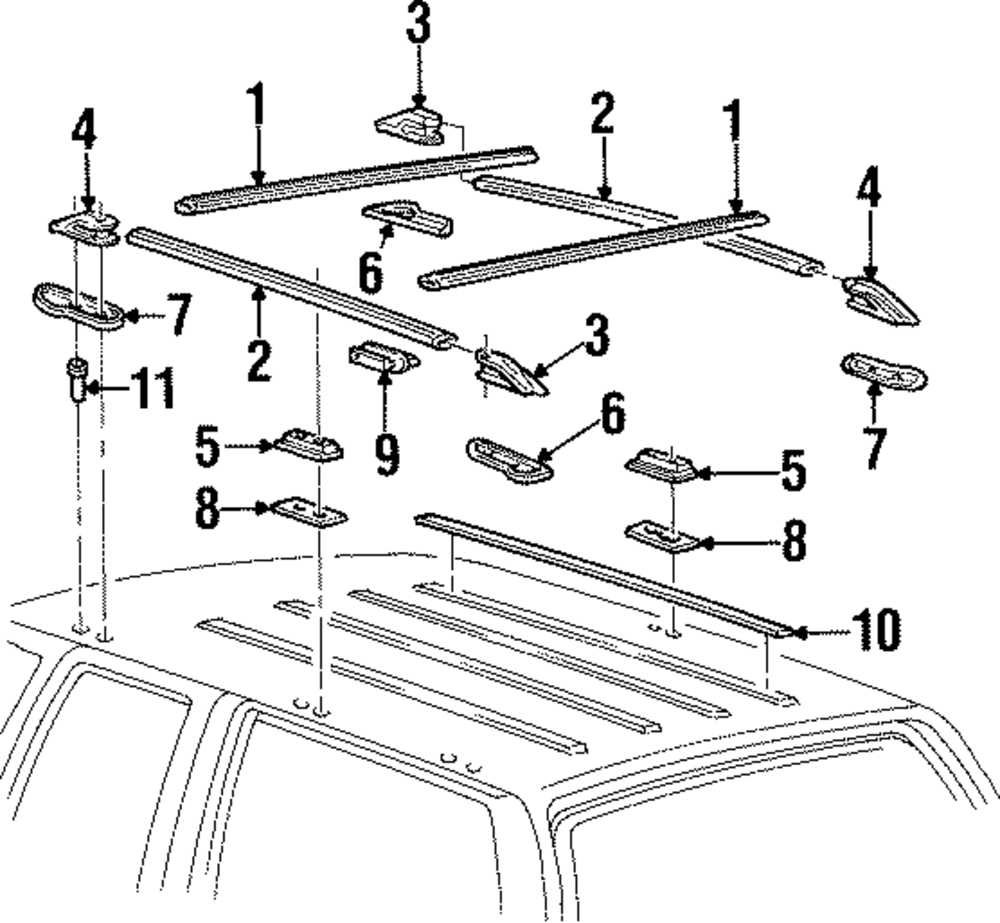 3
1
2
1
4
4
6
7
2
3
11
9
6
7
5
5
8
8
10