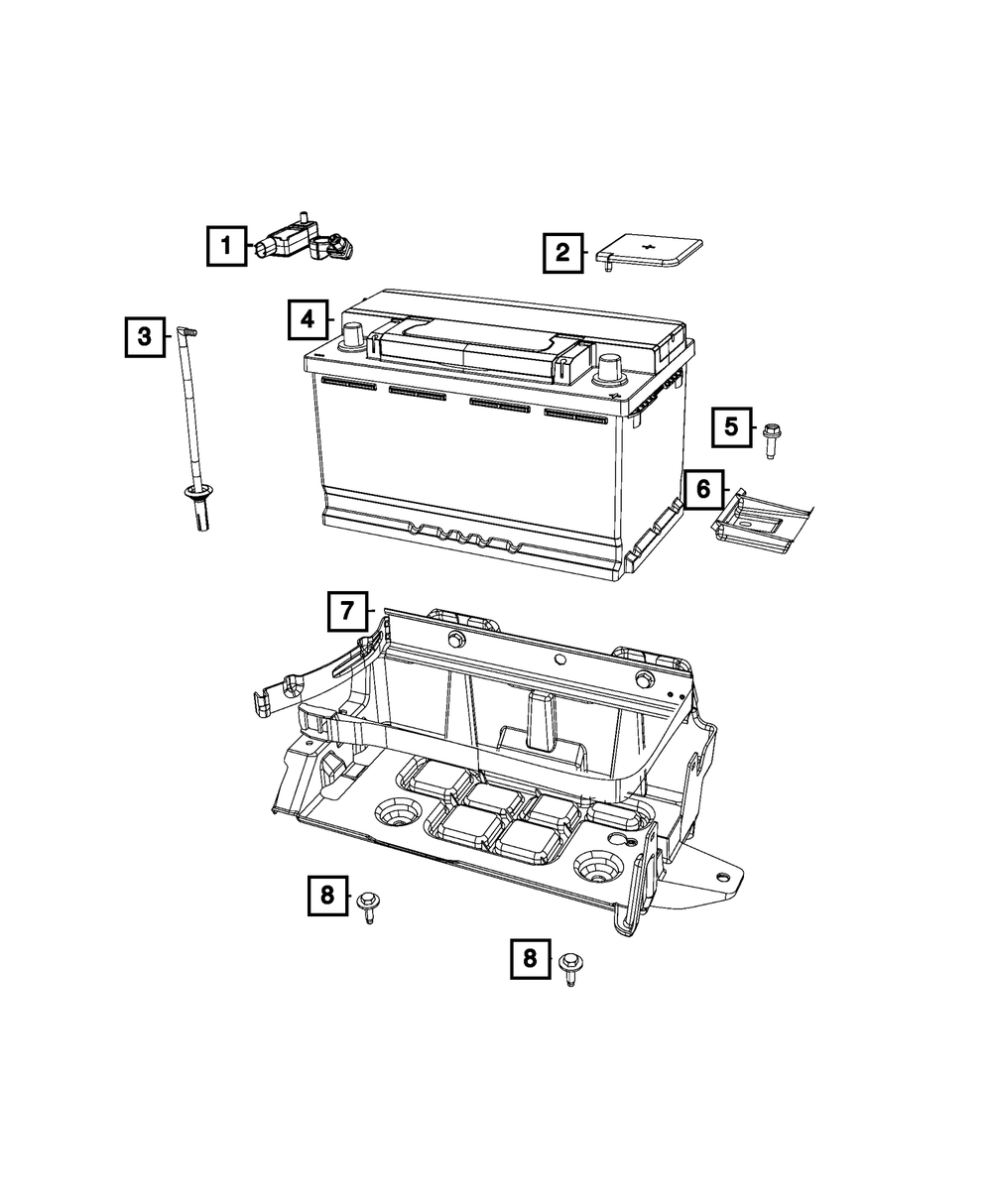 1
2
3
4
5
6
7
8
8