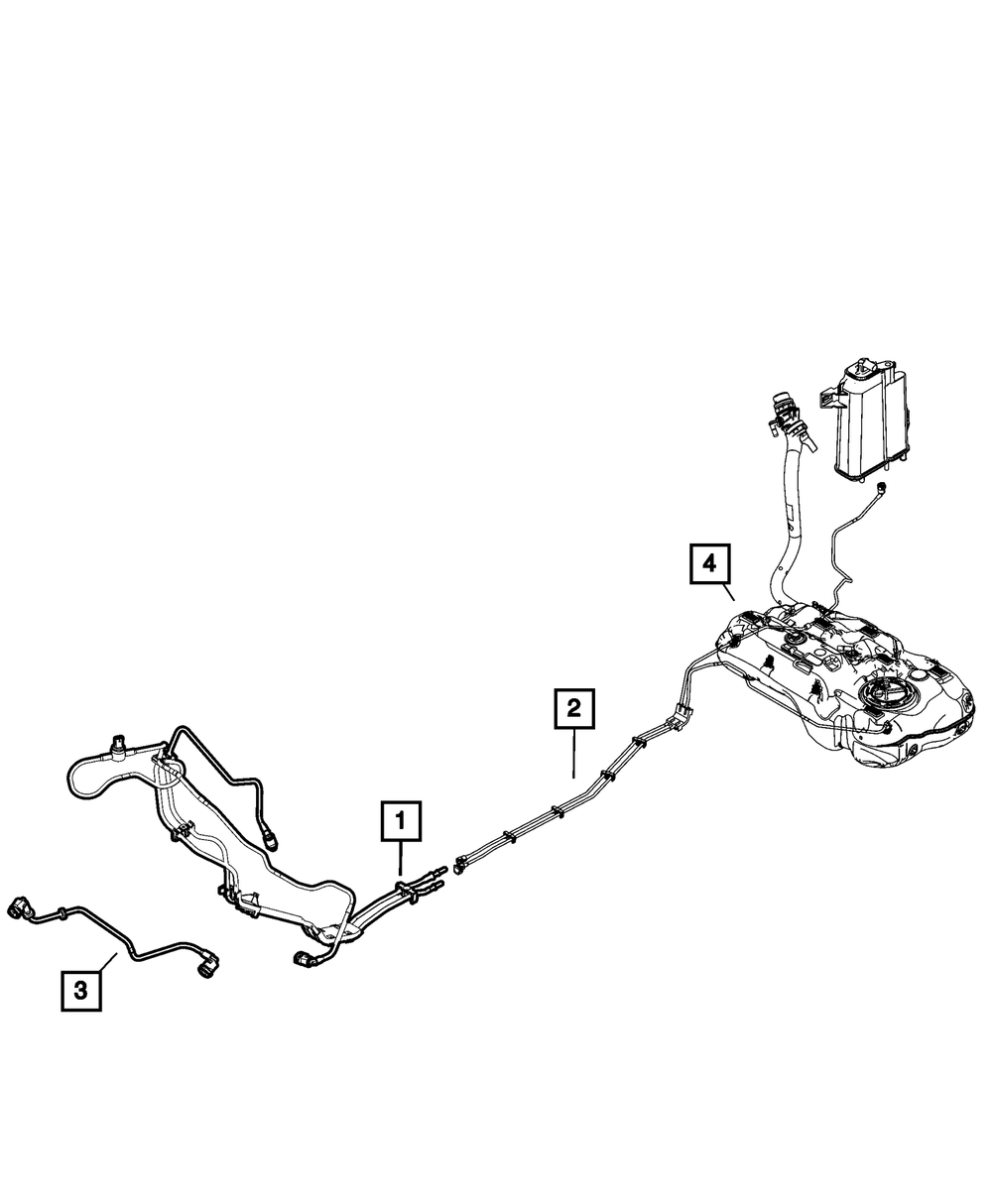 4
2
1
3