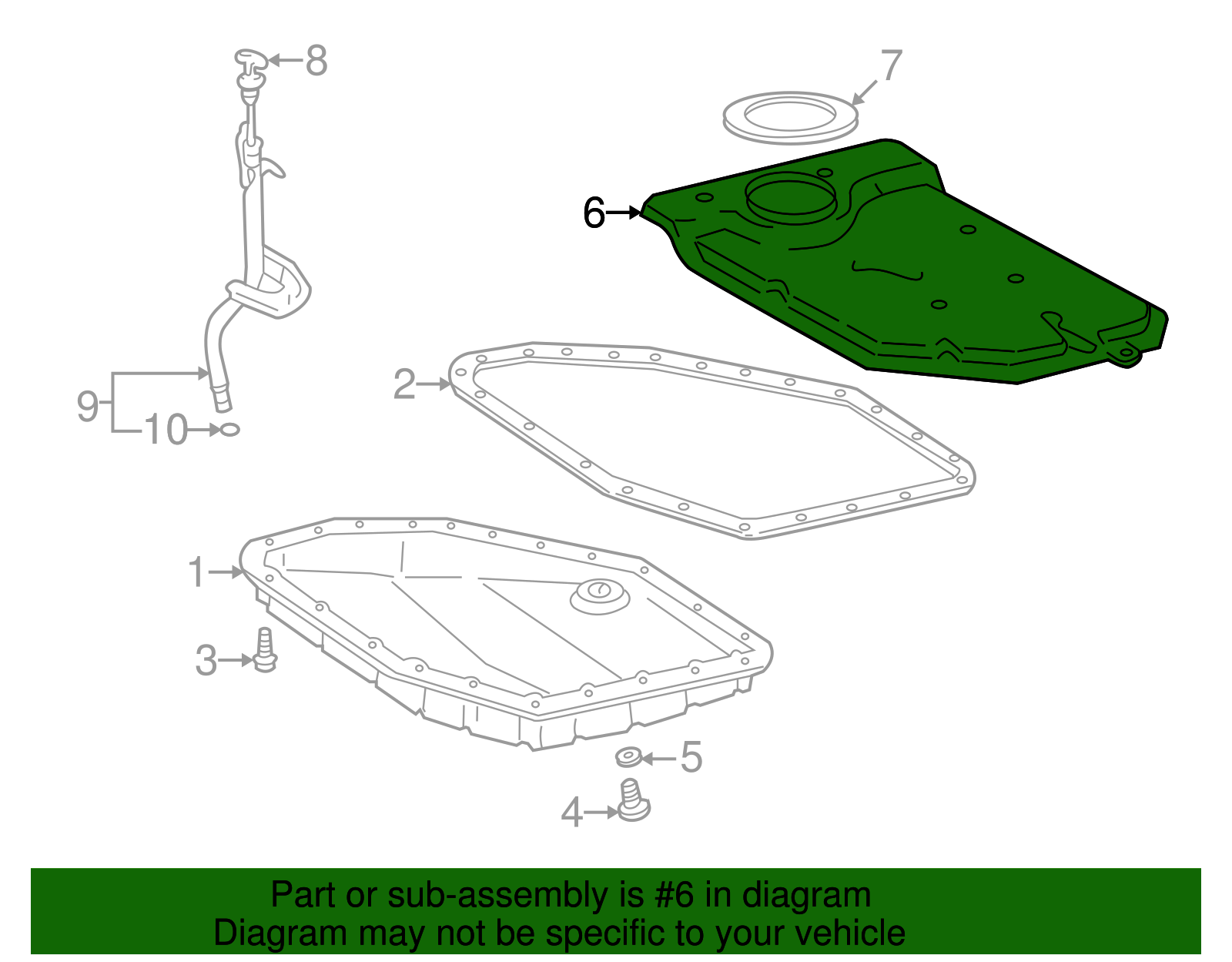 8
7
6
9
10
2
1
3
5
4

Part or sub-assembly is #6 in diagram
Diagram may not be specific to your vehicle