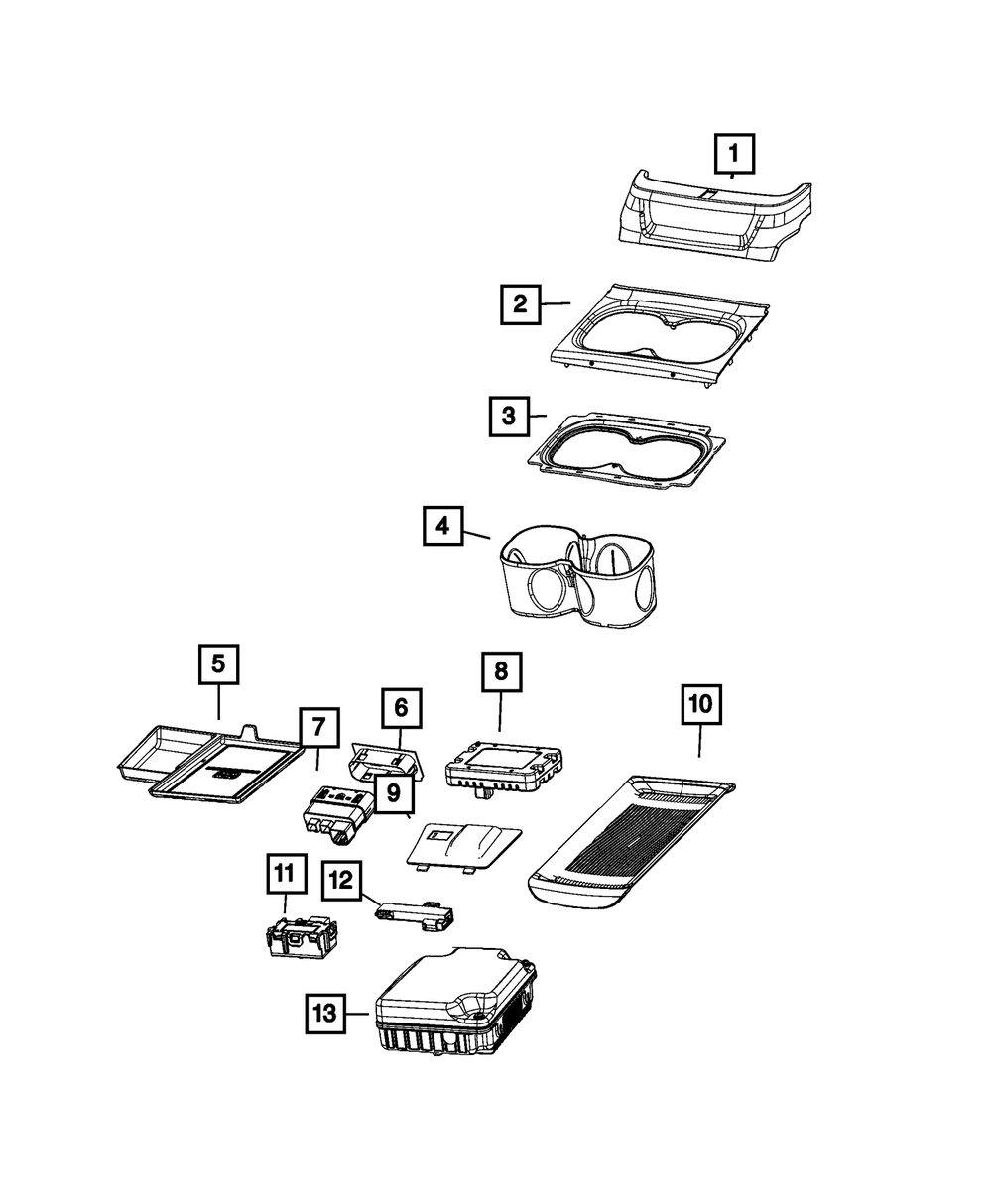 1
2
3
4
5
6
7
8
9
10
11
12
13