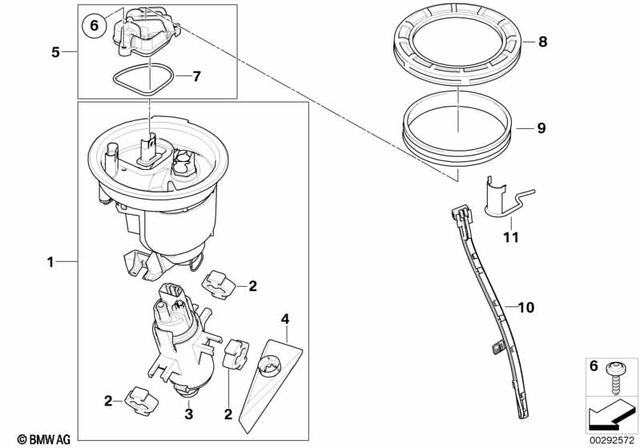 6
5
7
8
9
11
1
2
4
10
2
3
2
6
© BMW AG
00292572