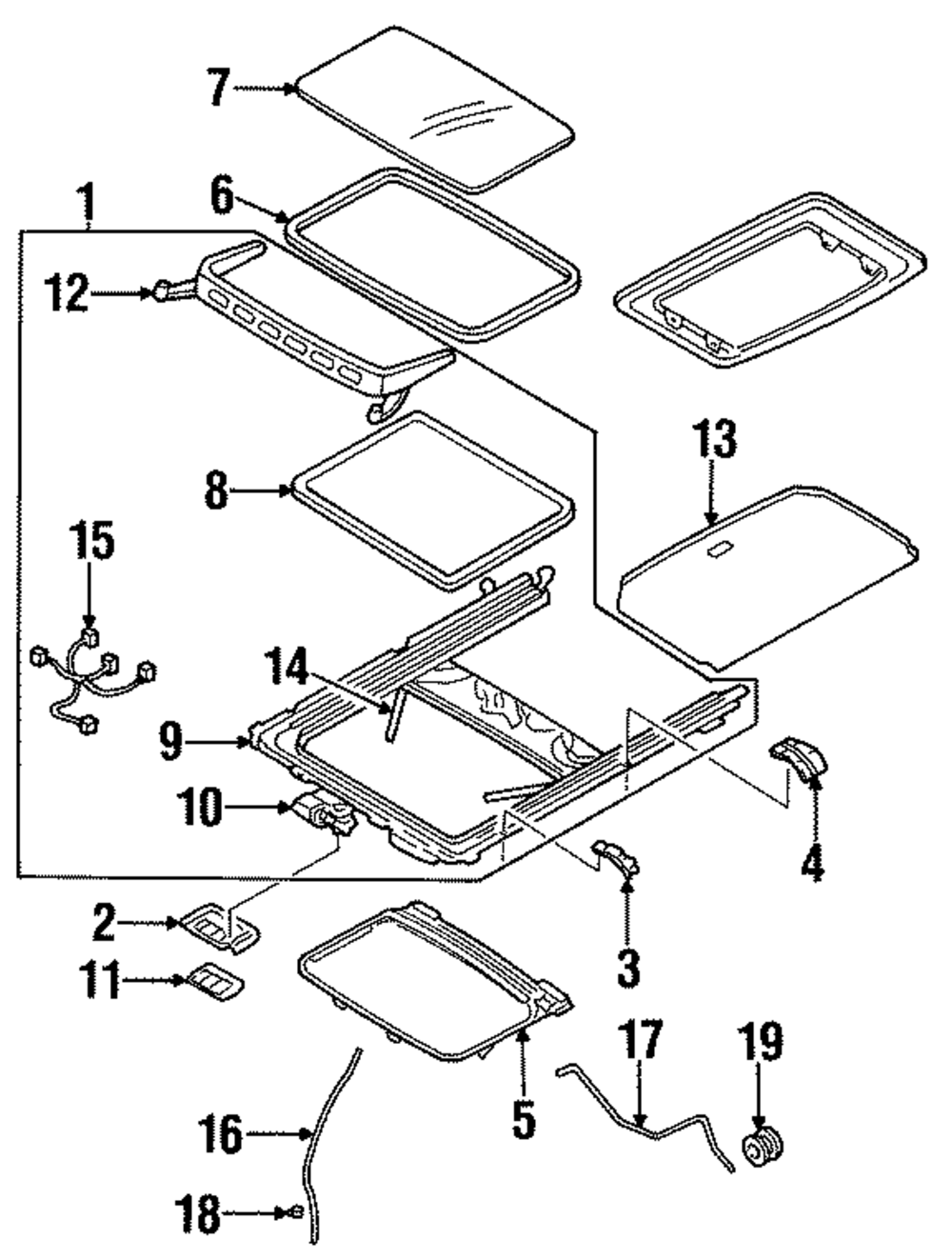 7
6
1
12
13
8
15
14
9
10
4
2
3
11
17
19
5
16
18