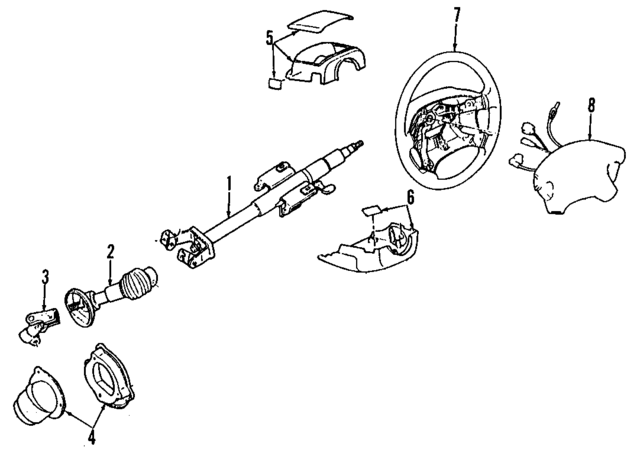 5
7
8
1
6
2
3
4