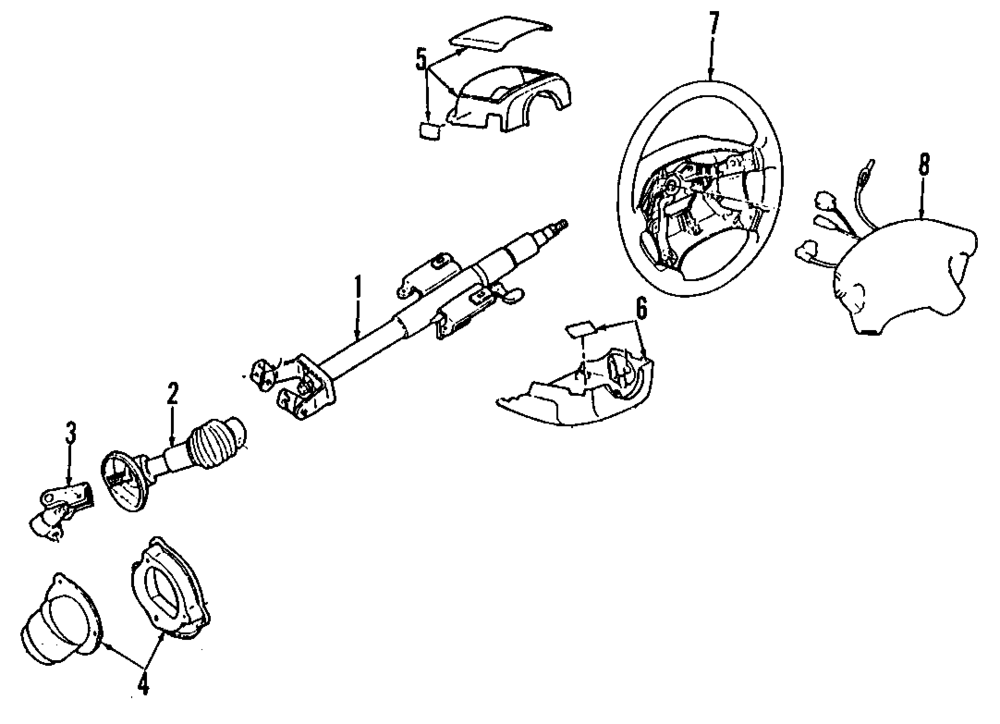 5
7
8
1
6
2
3
4