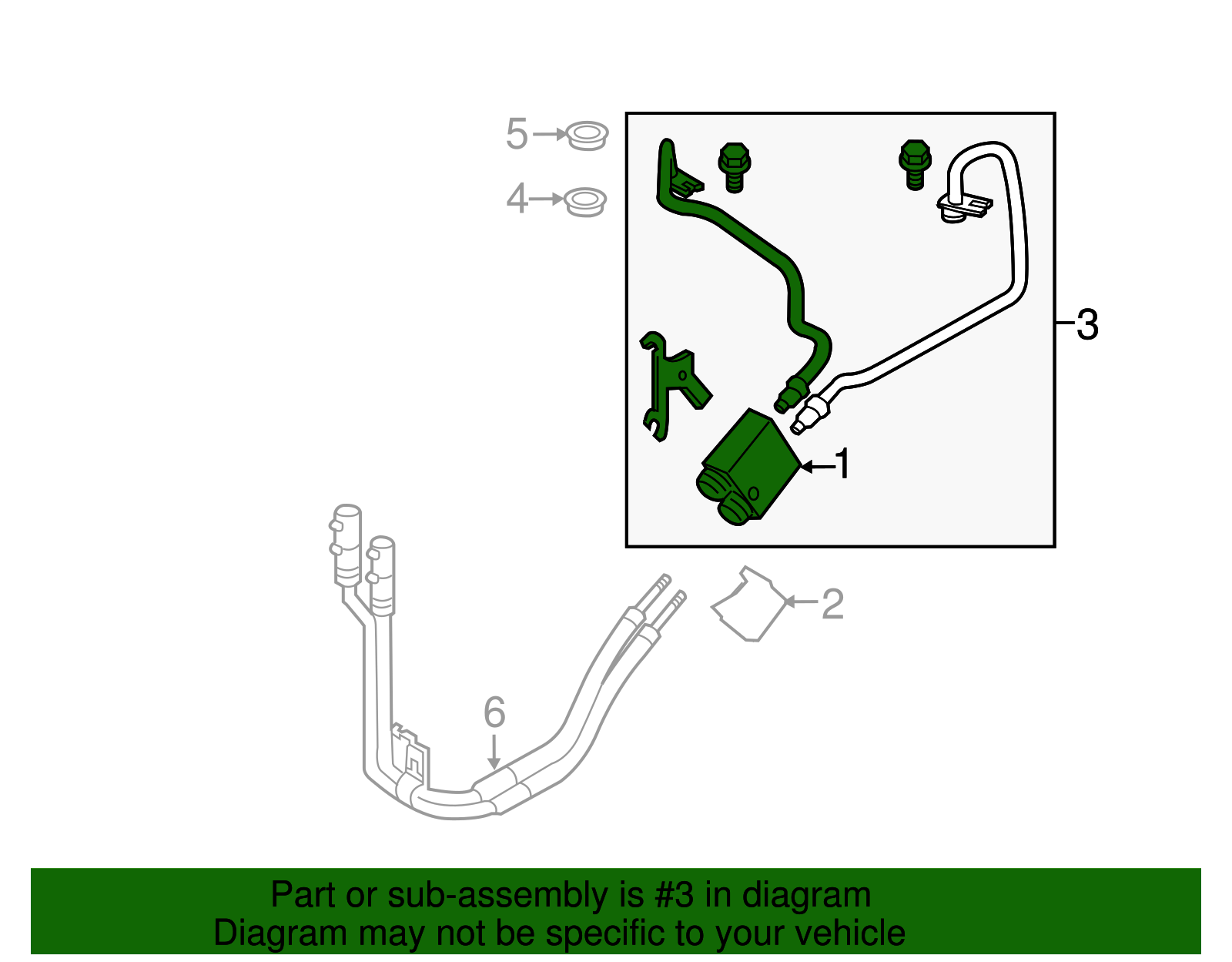 5
4
3
1
2
6

Part or sub-assembly is #3 in diagram
Diagram may not be specific to your vehicle