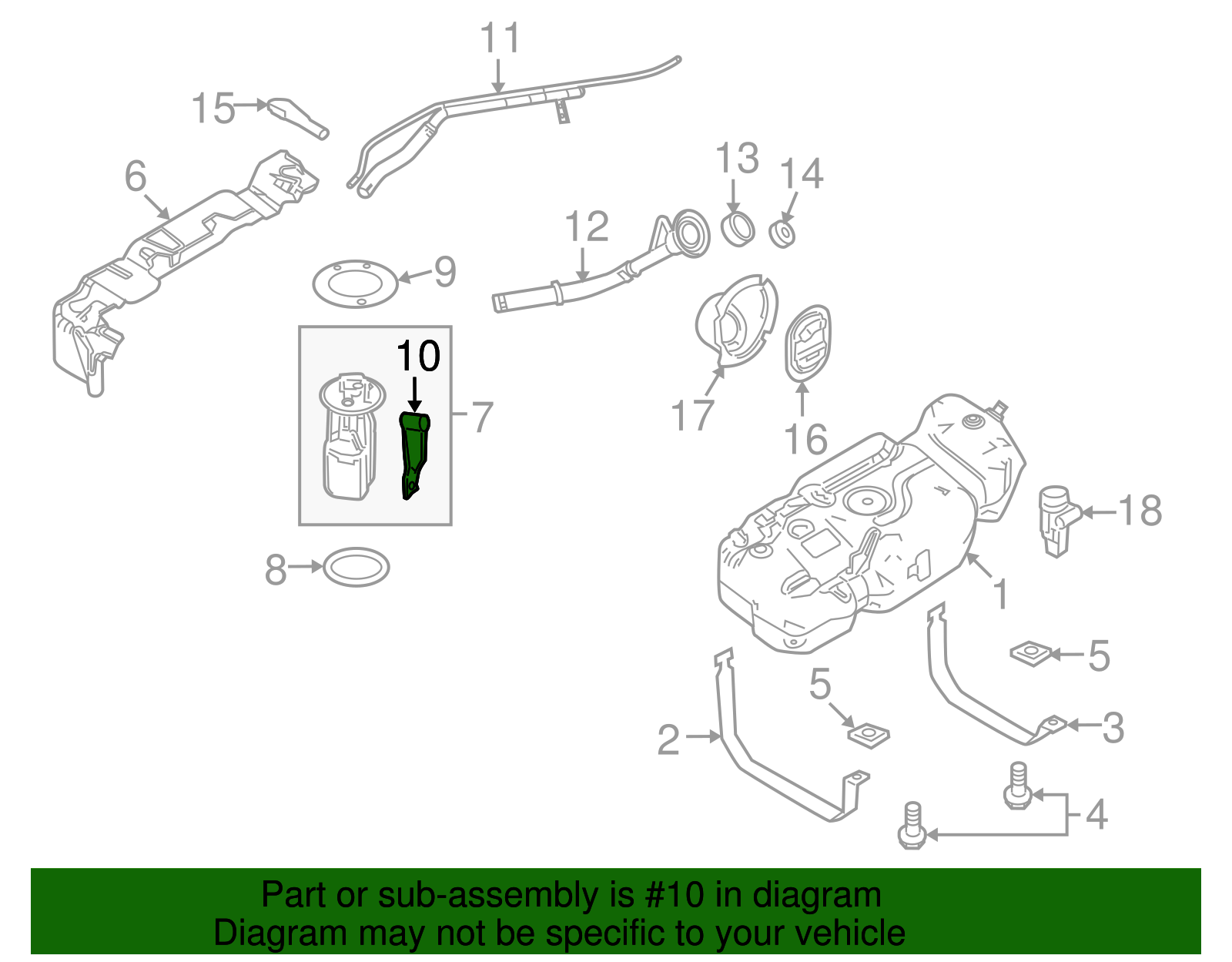 11
15
6
13
14
12
9
10
7
17
16
18
8
1
5
5
2
3
4

Part or sub-assembly is #10 in diagram
Diagram may not be specific to your vehicle