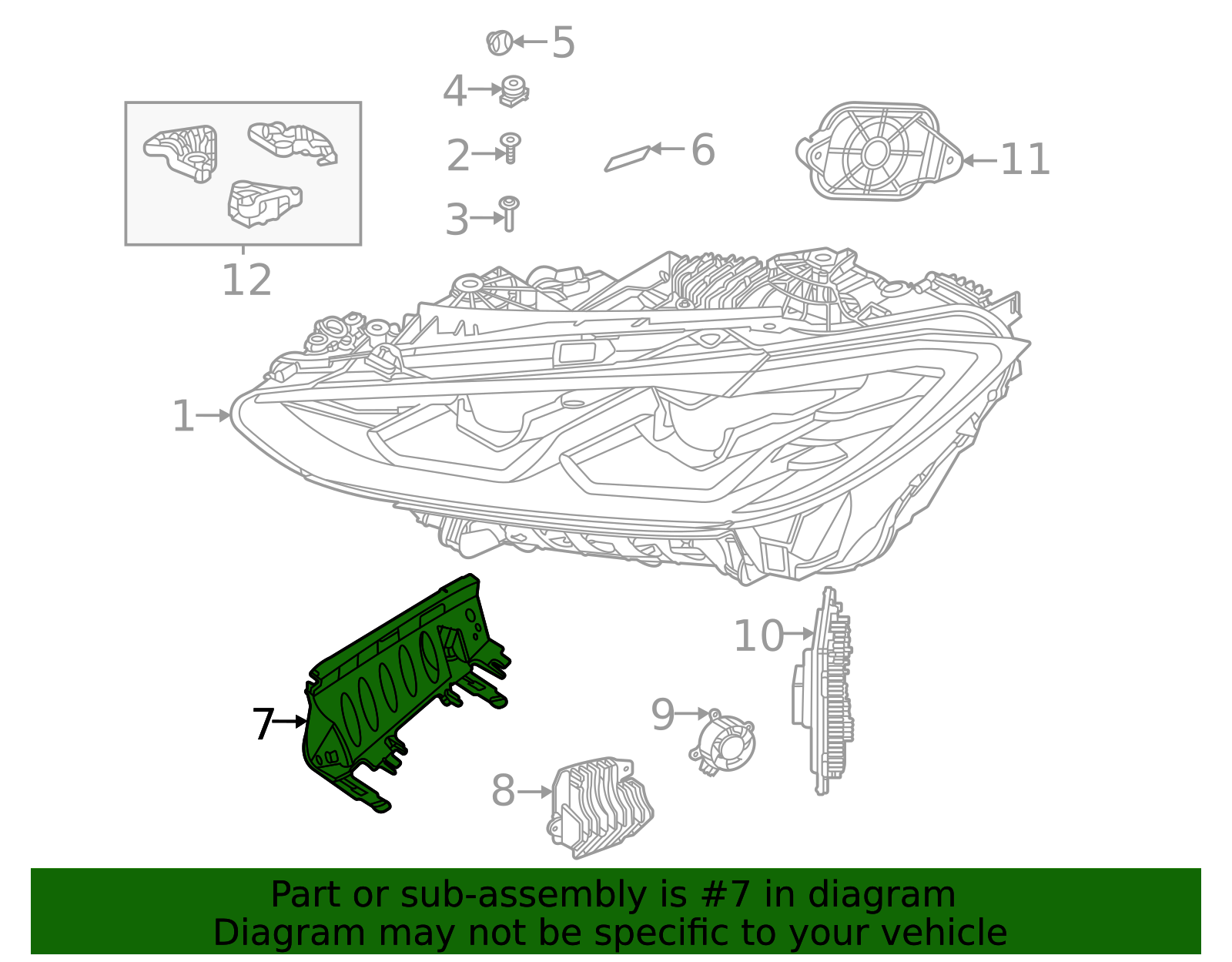 5
4
2
6
11
3
12
1
10
7
9
8

Part or sub-assembly is #7 in diagram
Diagram may not be specific to your vehicle