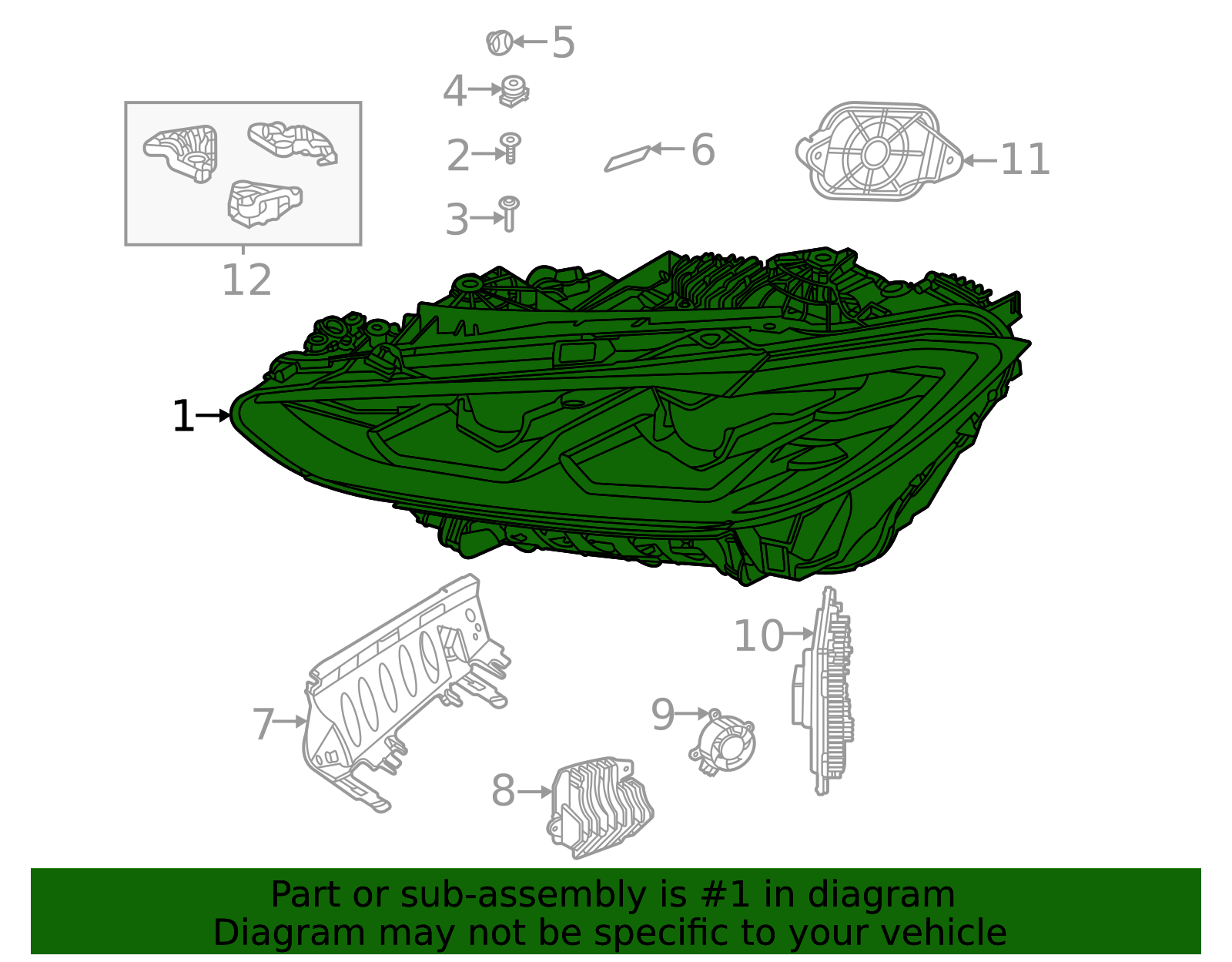 5
4
2
6
11
3
12
1
10
7
9
8

Part or sub-assembly is #1 in diagram
Diagram may not be specific to your vehicle