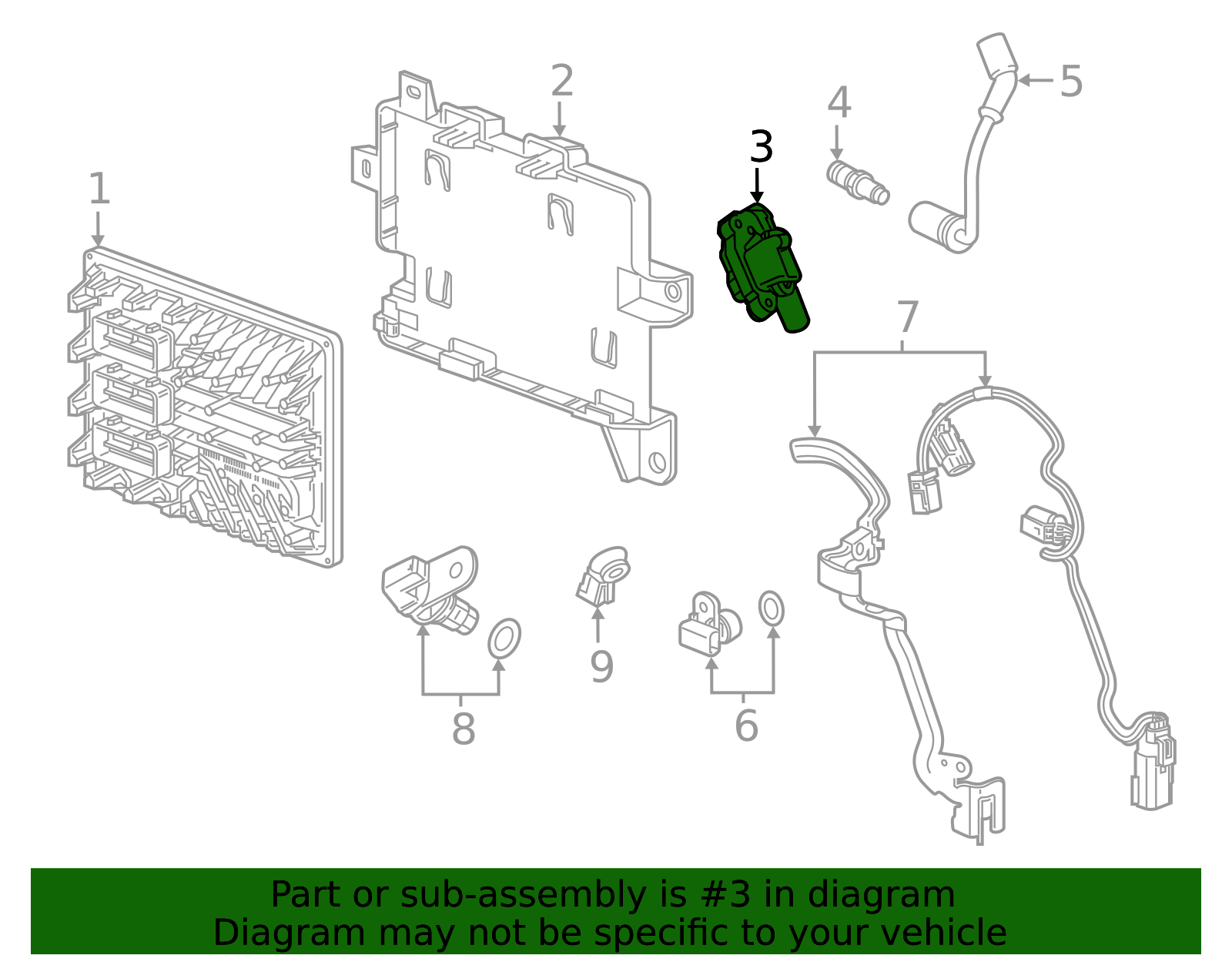 1
2
3
4
5
7
8
9
6

Part or sub-assembly is #3 in diagram
Diagram may not be specific to your vehicle