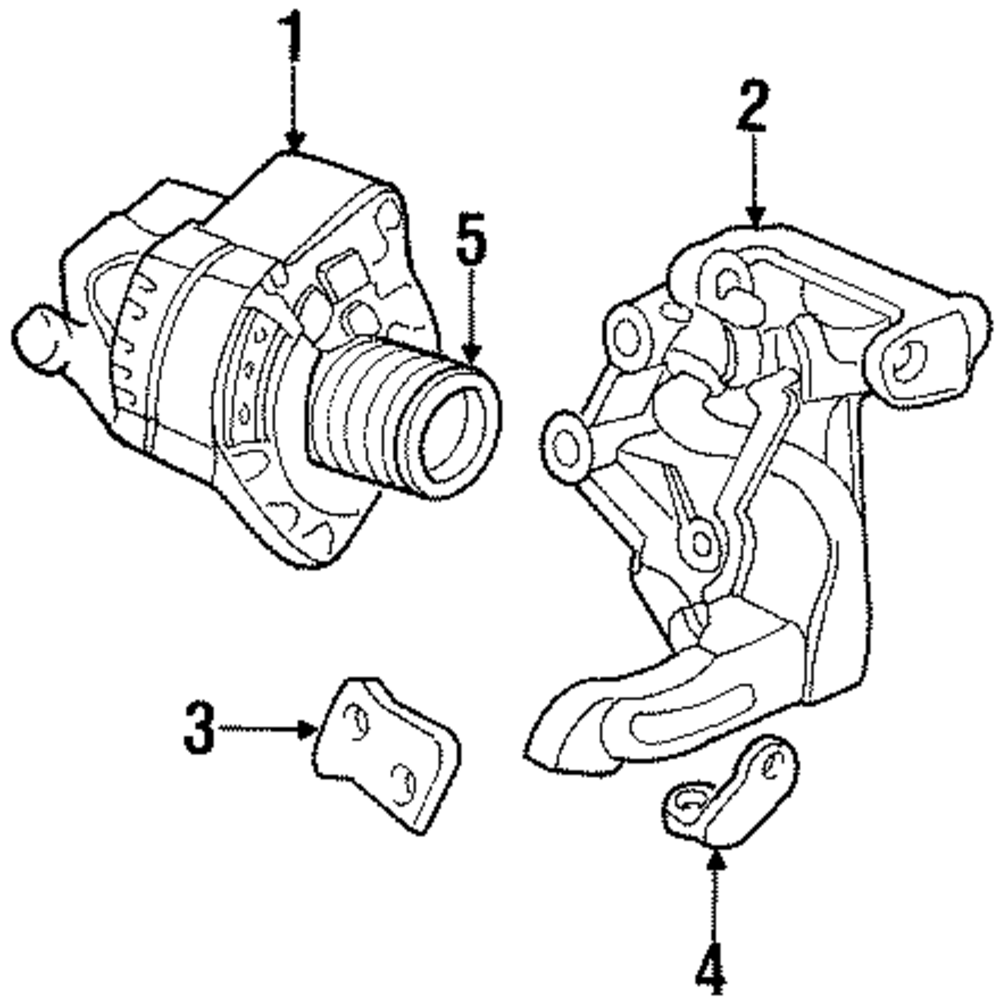 1
2
5
3
4