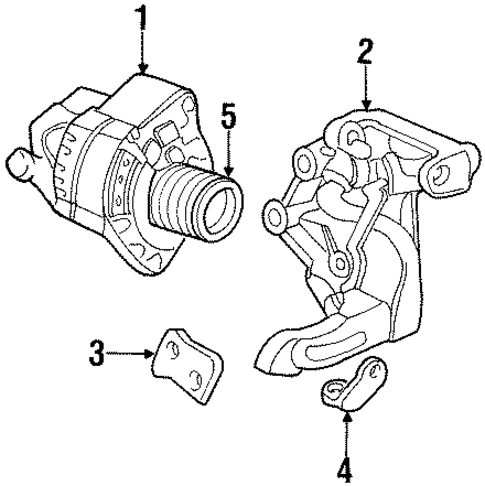 1
2
5
3
4