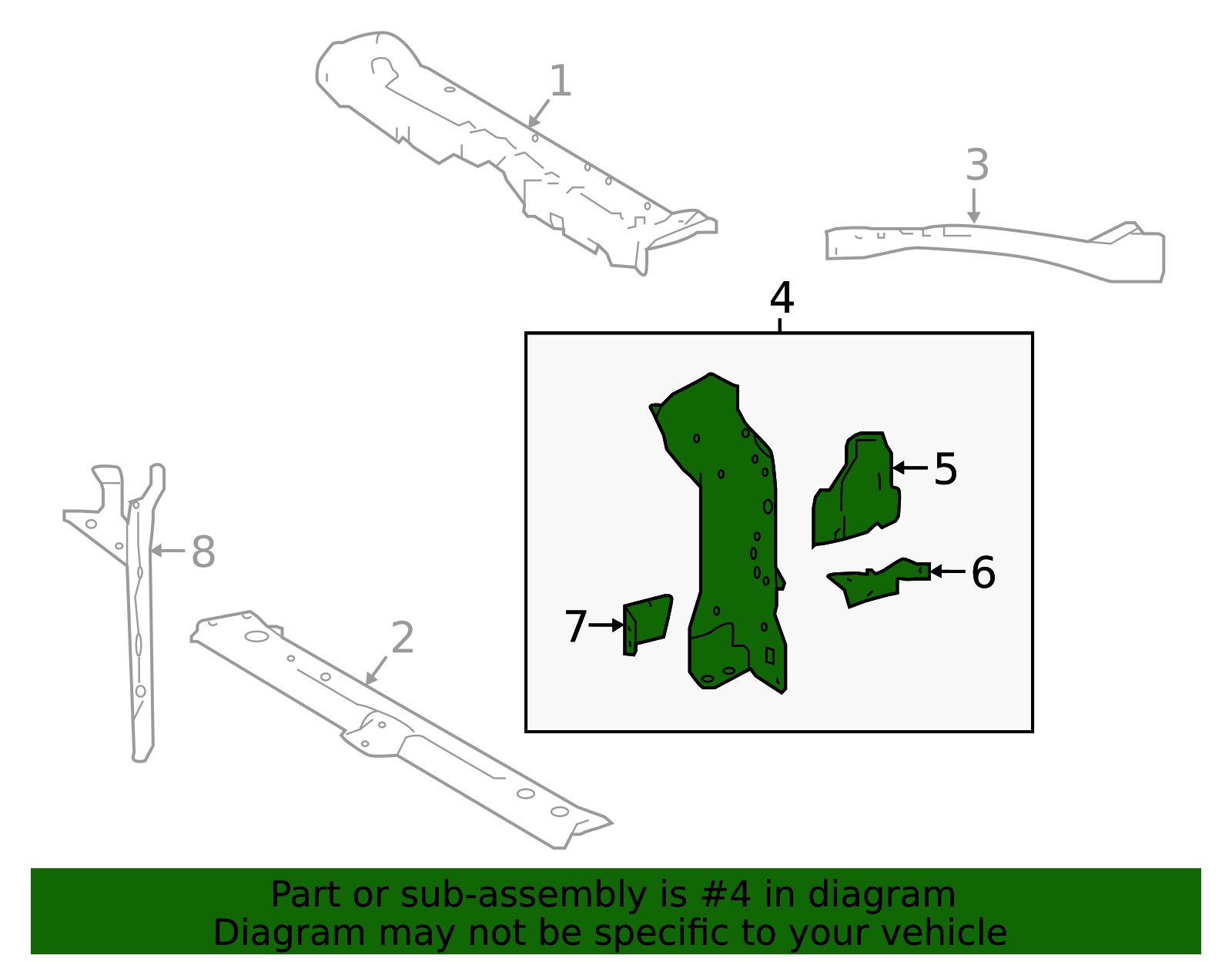 1
3
4
5
6
7
8
2

Part or sub-assembly is #4 in diagram
Diagram may not be specific to your vehicle