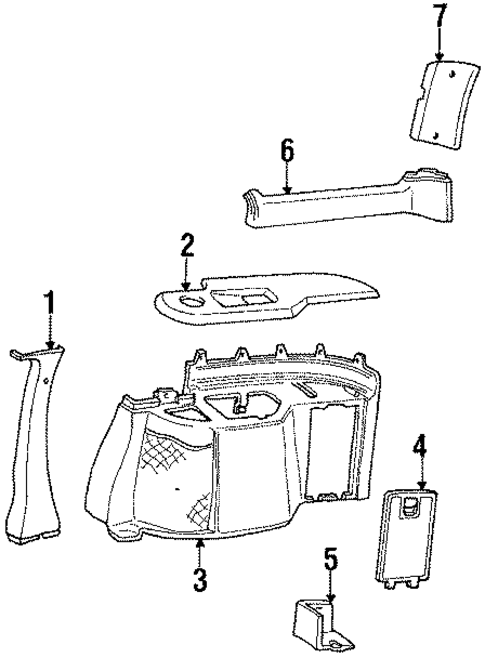 7
6
2
1
4
3
5