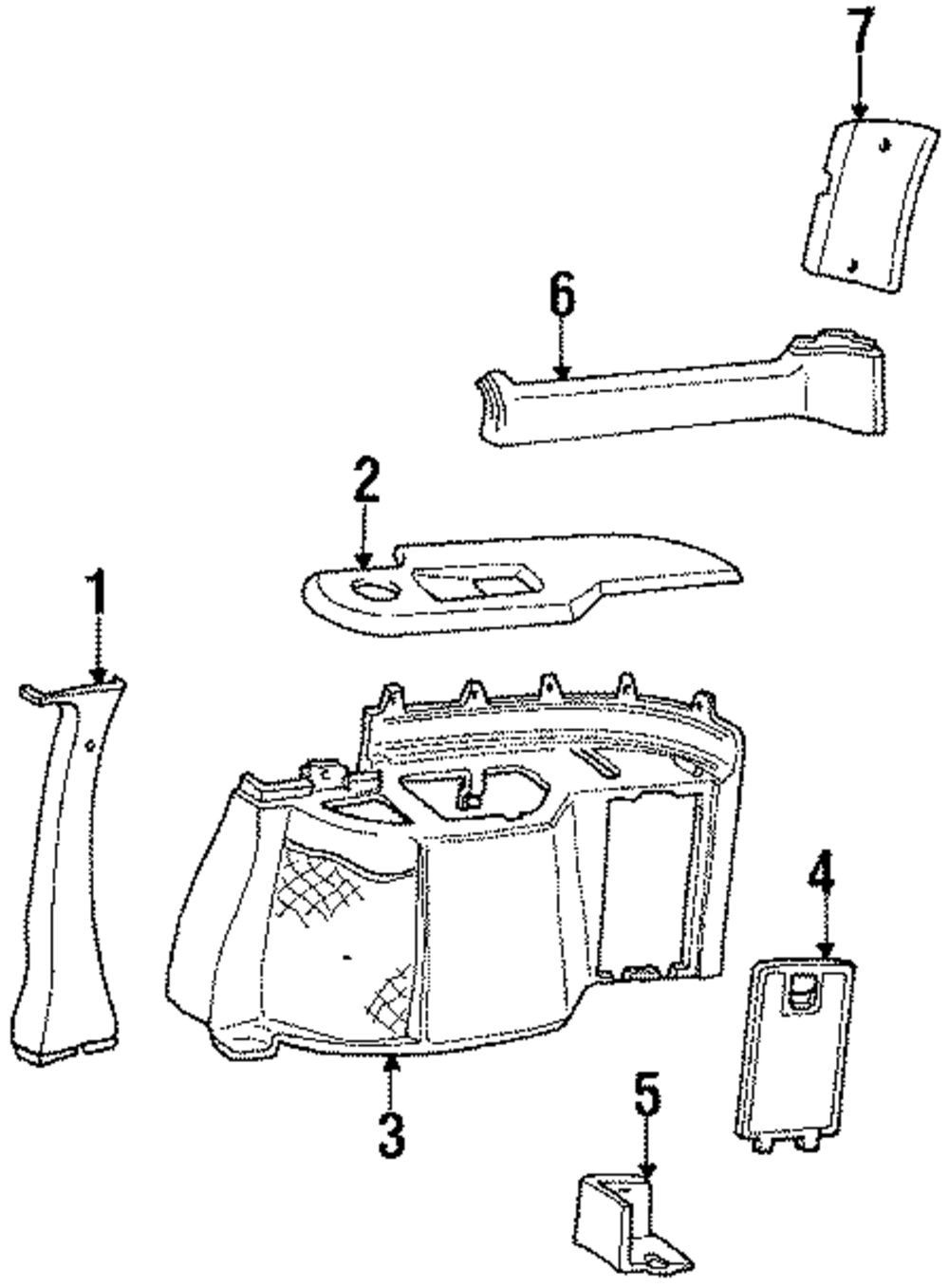 7
6
2
1
4
3
5