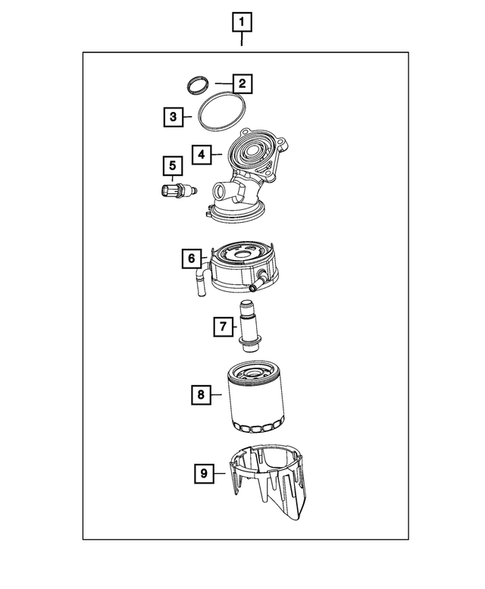 1
2
3
4
5
6
7
8
9