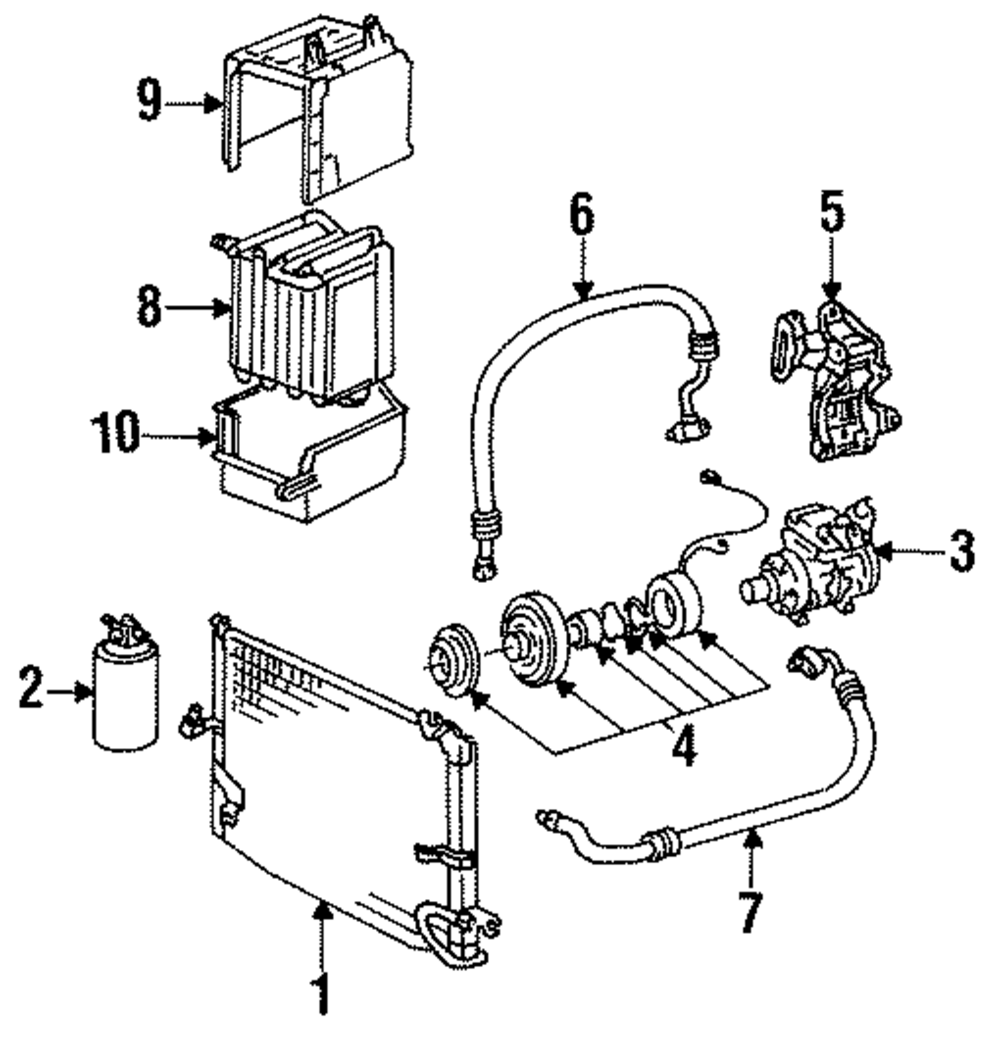 9
6
5
8
10
3
2
4
7
1