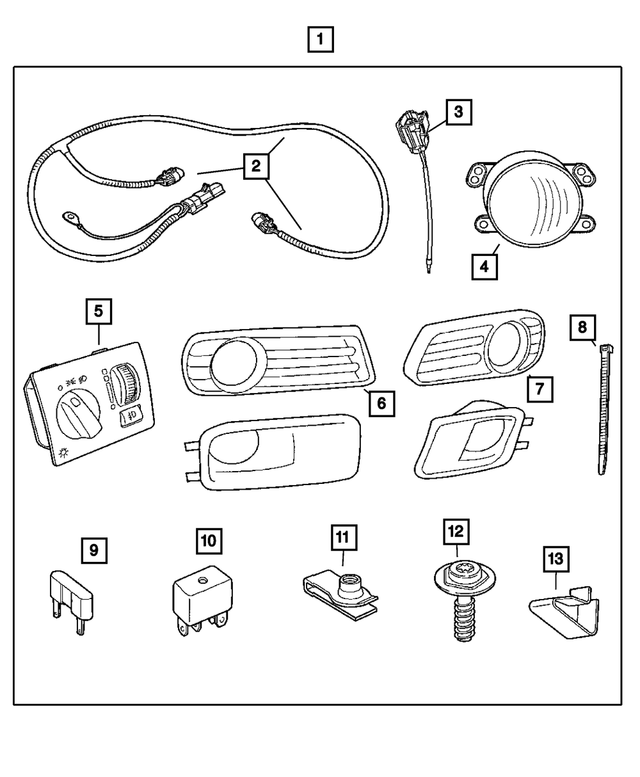 1
2
3
4
5
6
7
8
9
10
11
12
13