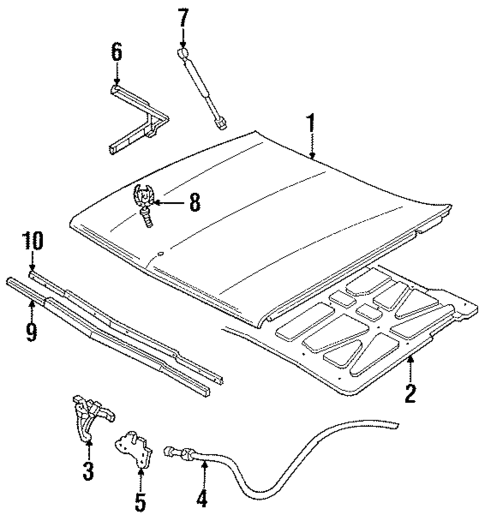 7
6
1
8
10
9
2
3
5
4