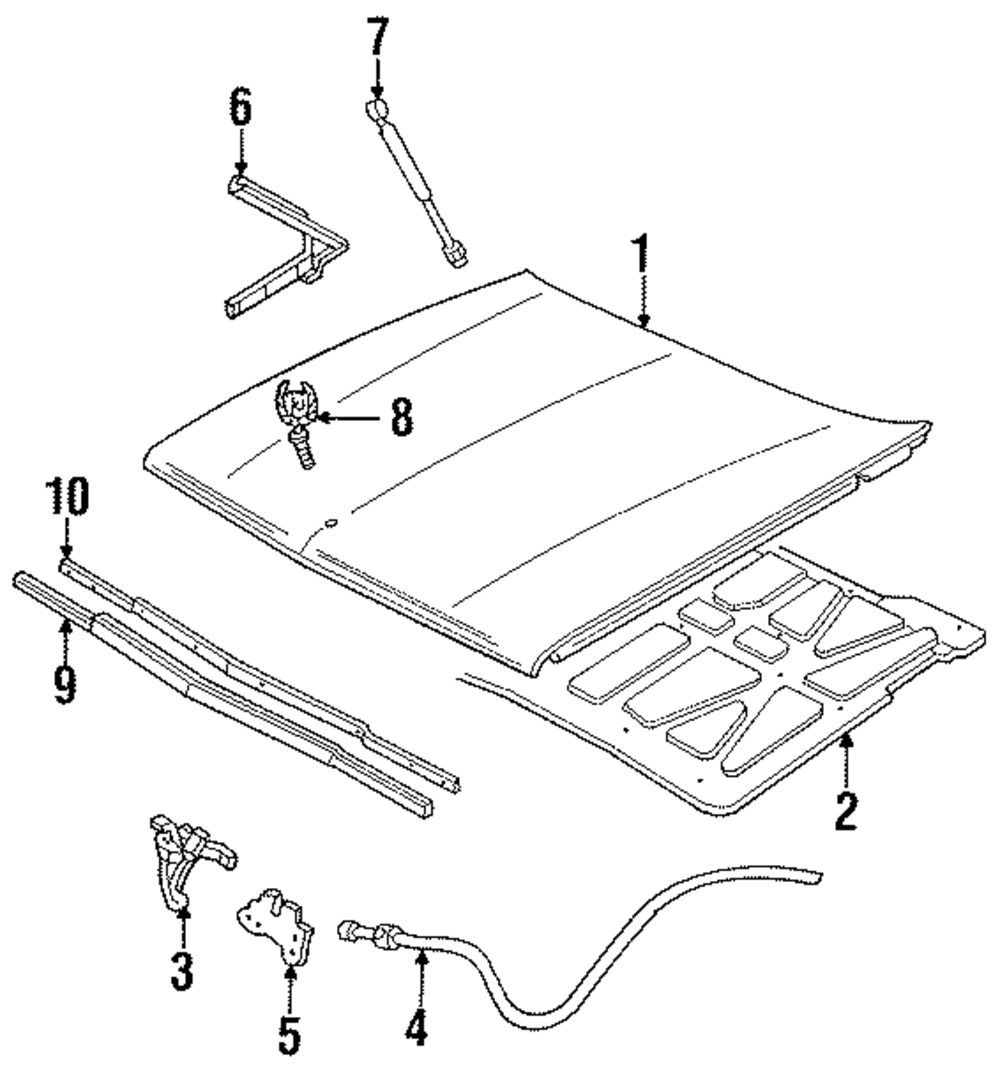 7
6
1
8
10
9
2
3
5
4