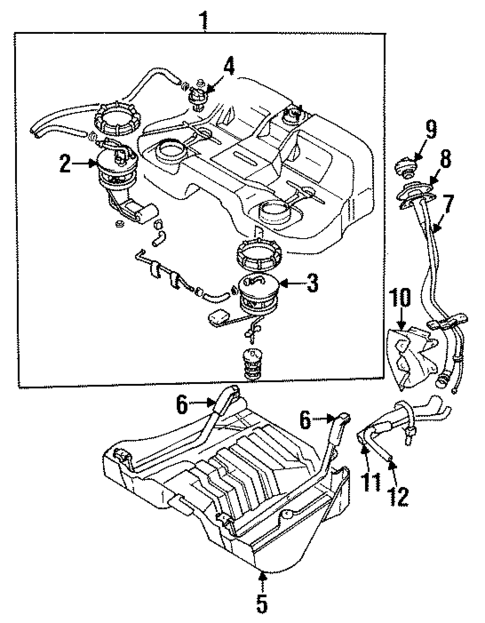 1
4
2
9
8
7
3
10
6
6
11
12
5