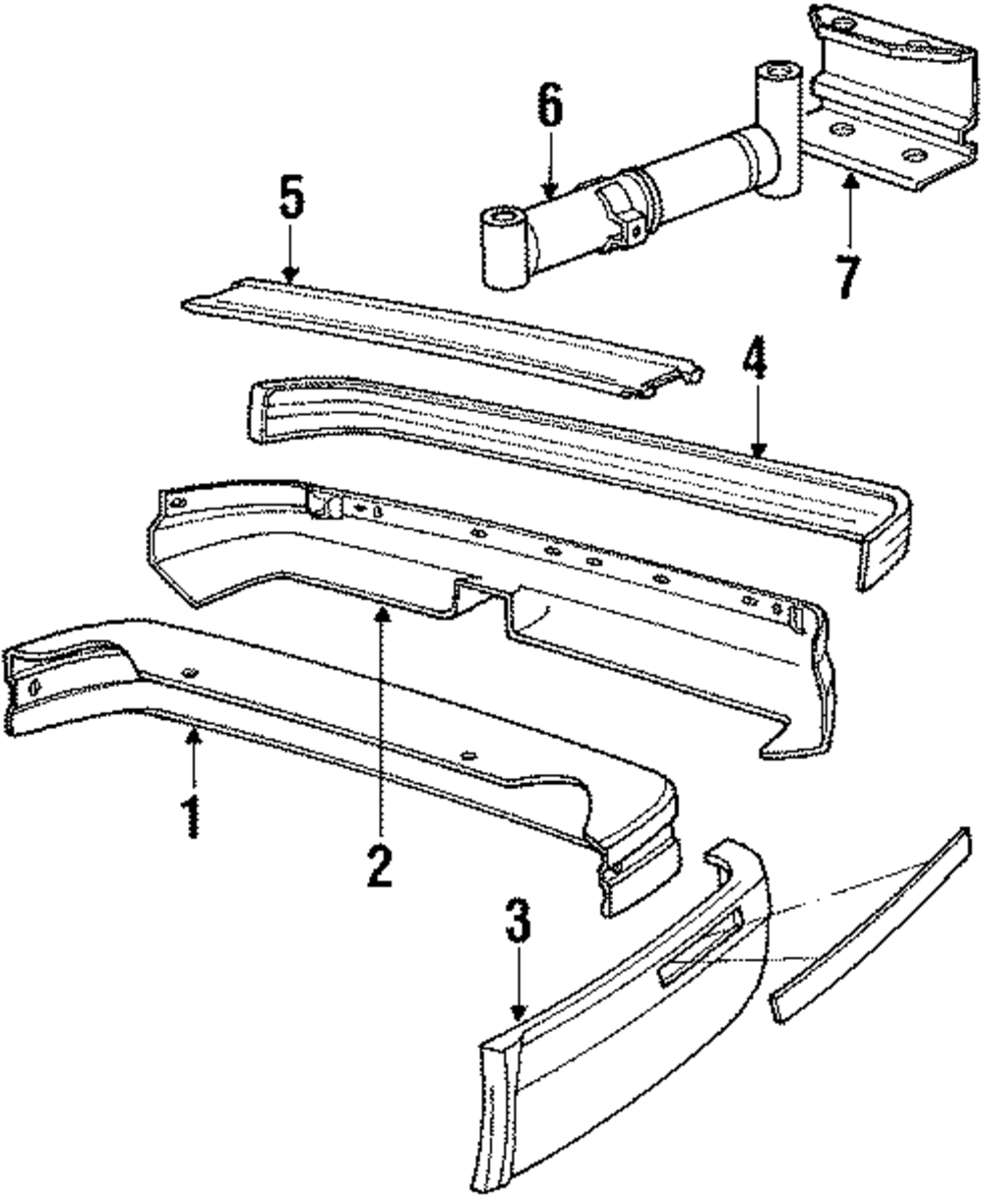 6
5
7
4
1
2
3