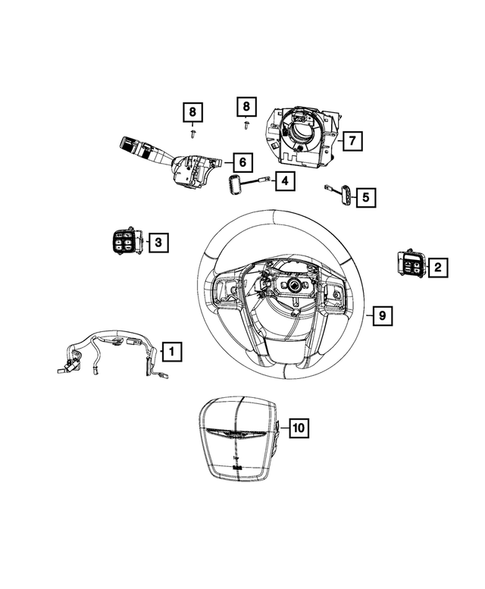 8
8
7
6
4
5
3
2
9
1
10