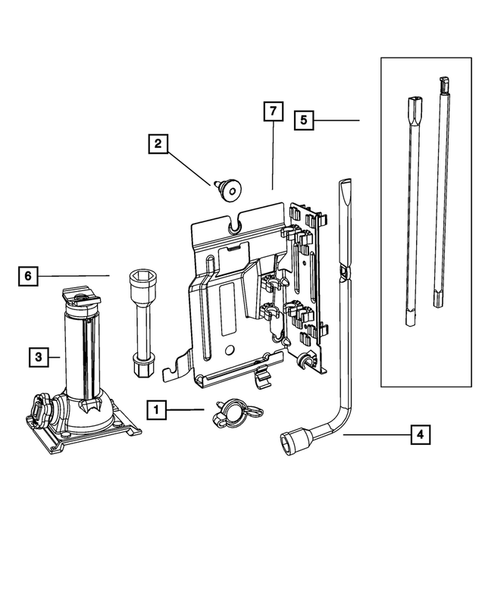 7
5
2
6
3
1
4