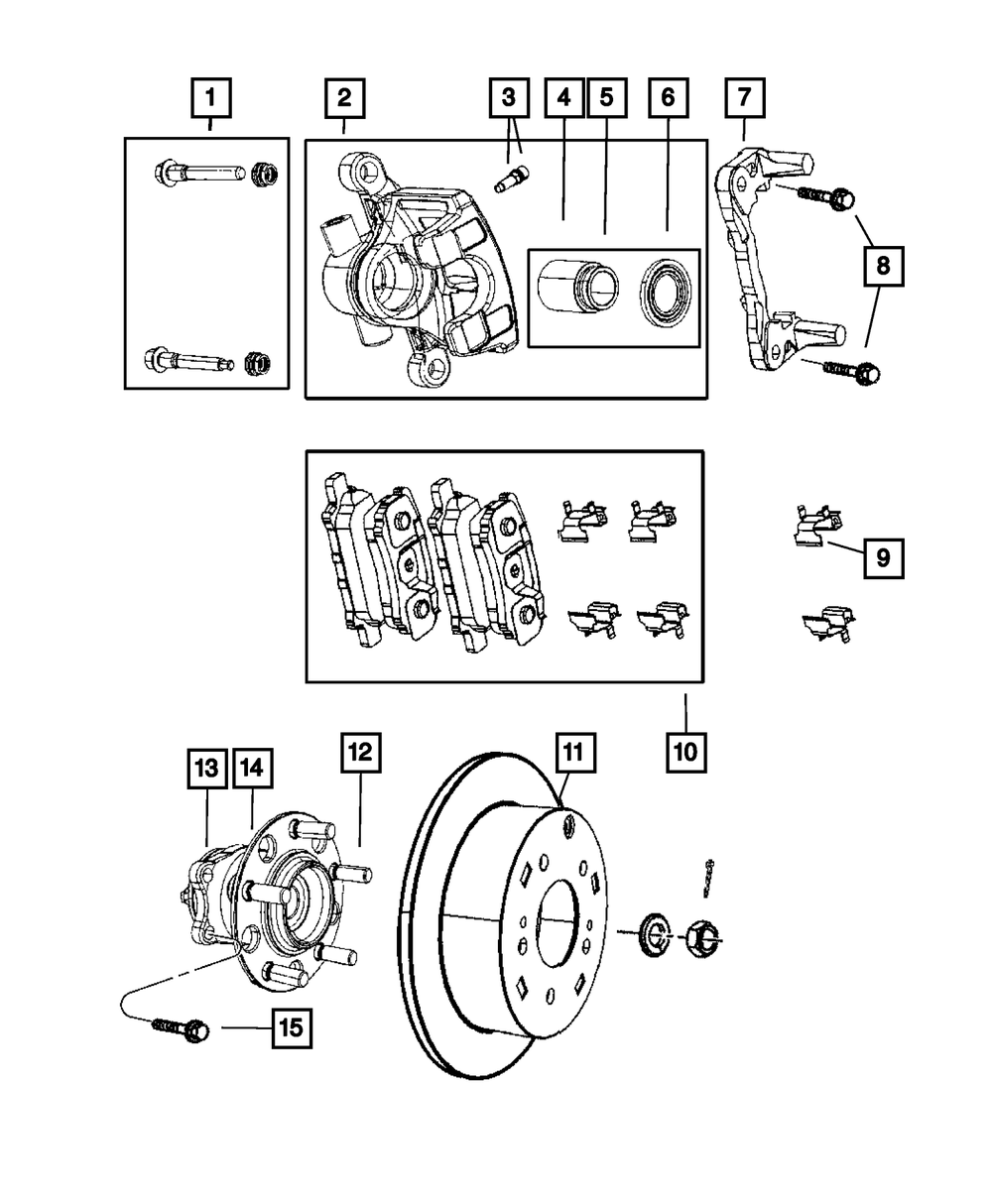 1
2
3
4
5
6
7
8
9
10
13
14
12
11
15