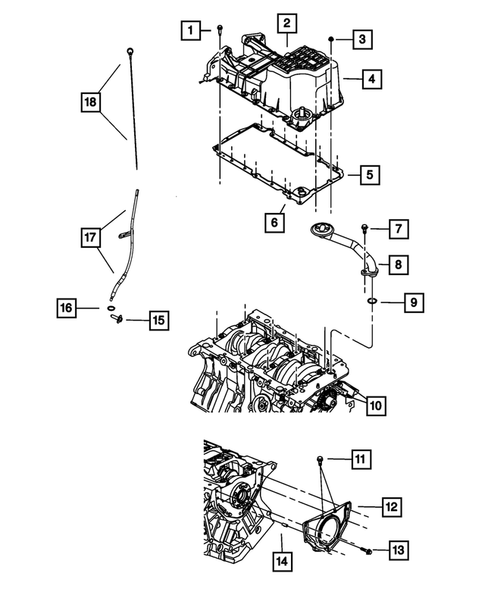 1
2
3
4
18
5
6
7
17
8
9
16
15
10
11
12
13
14