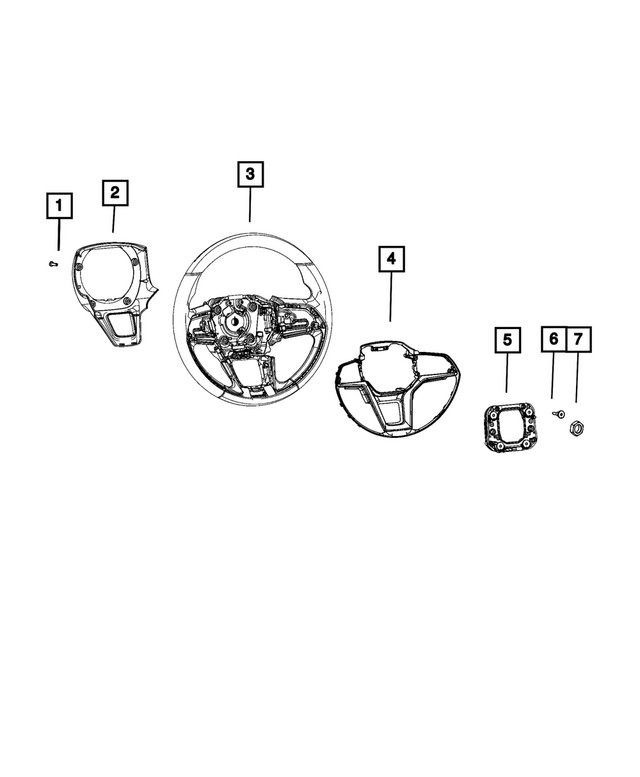 1
2
3
4
5
6
7