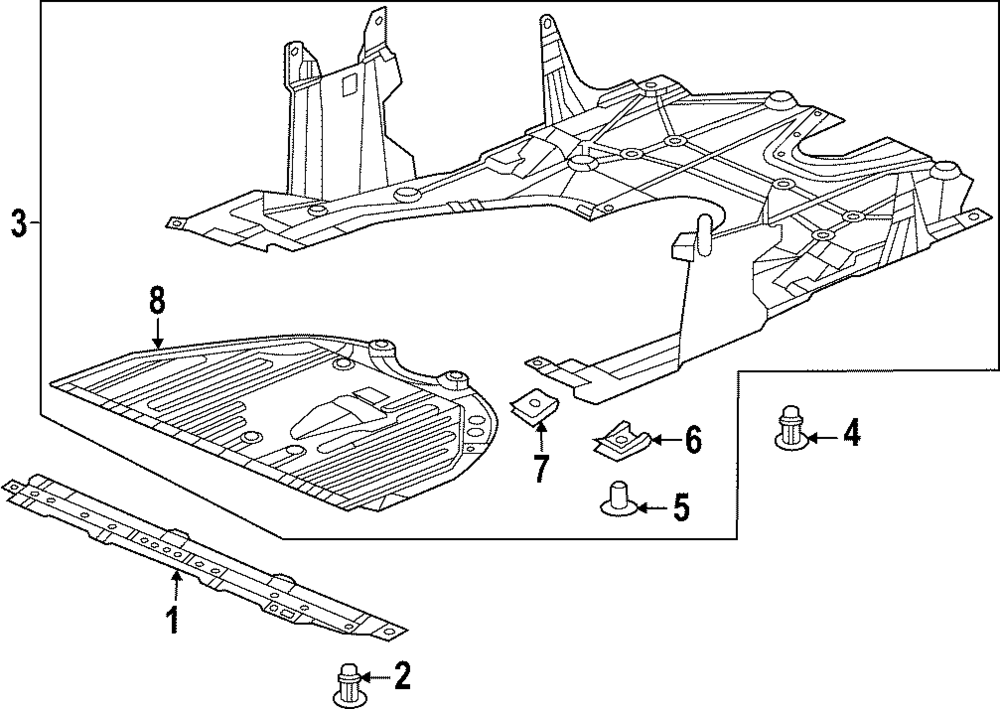 3
8
7
6
4
5
1
2