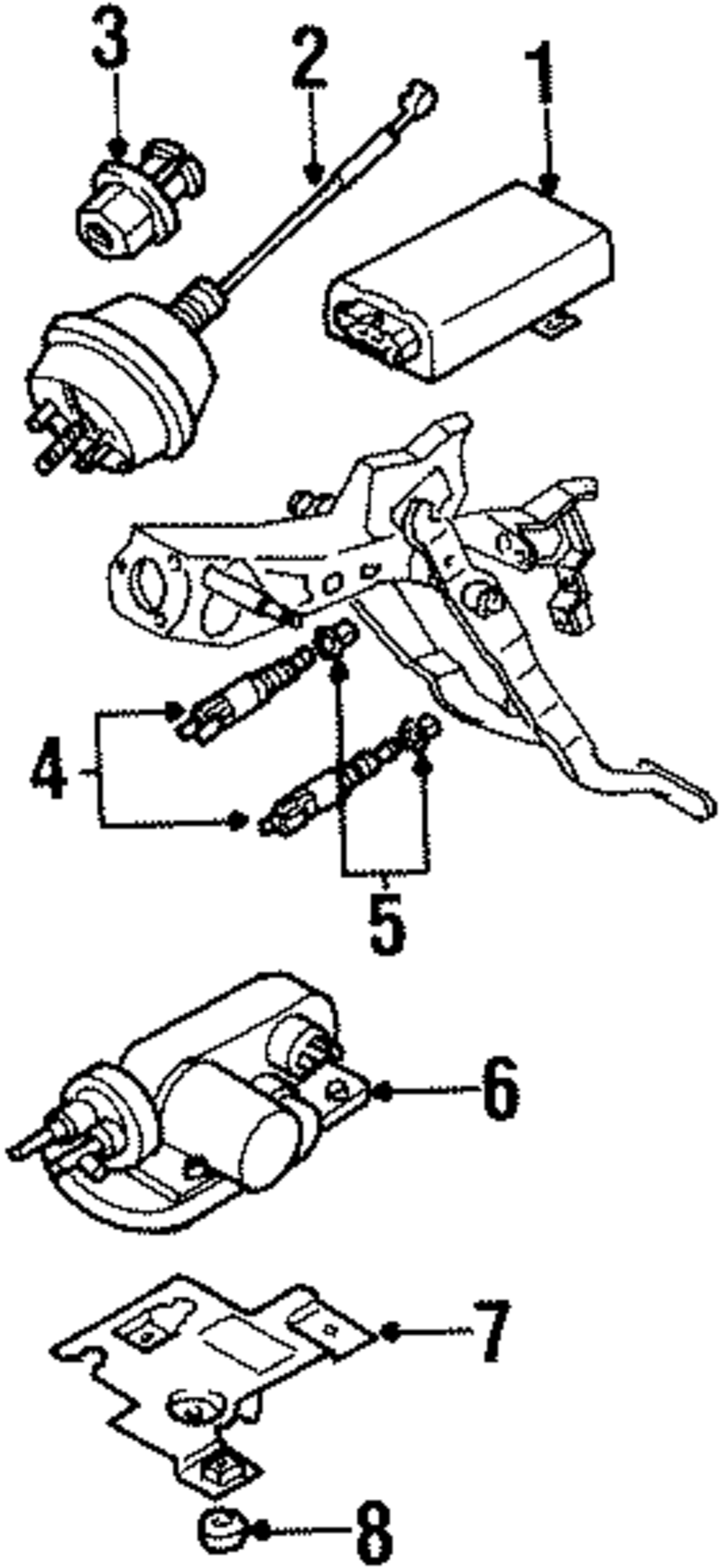 3
2
1
4
5
6
7
8