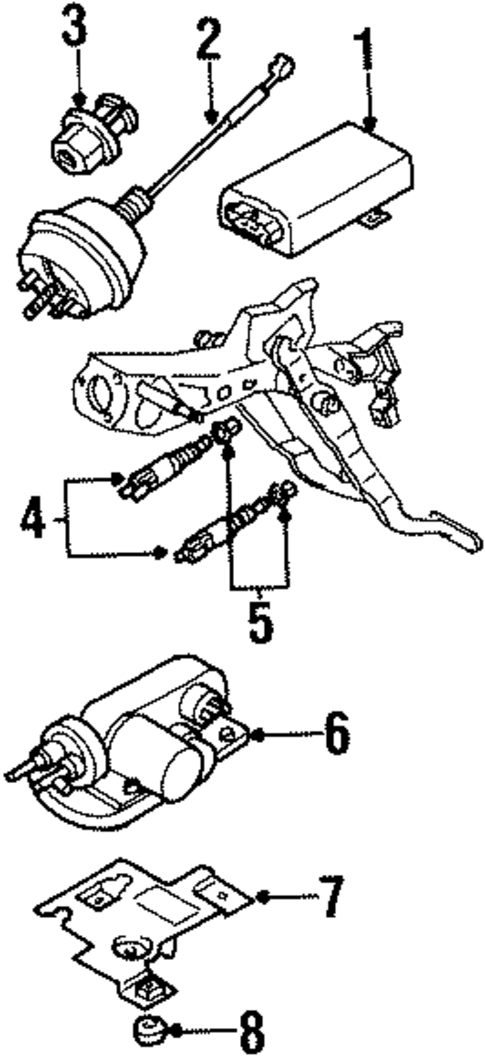 3
2
1
4
5
6
7
8